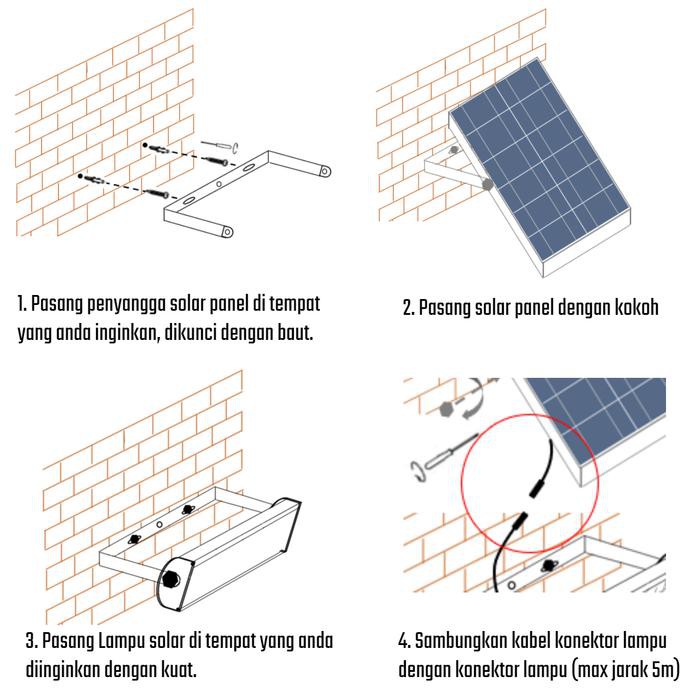 1. Pasang penyangga solar panel di tempat yang anda inginkan, dikunci dengan baut.

2. Pasang solar panel dengan kokoh

3. Pasang Lampu solar di tempat yang anda diinginkan dengan kuat.

4. Sambungkan kabel konektor lampu dengan konektor lampu (max jarak 5m)