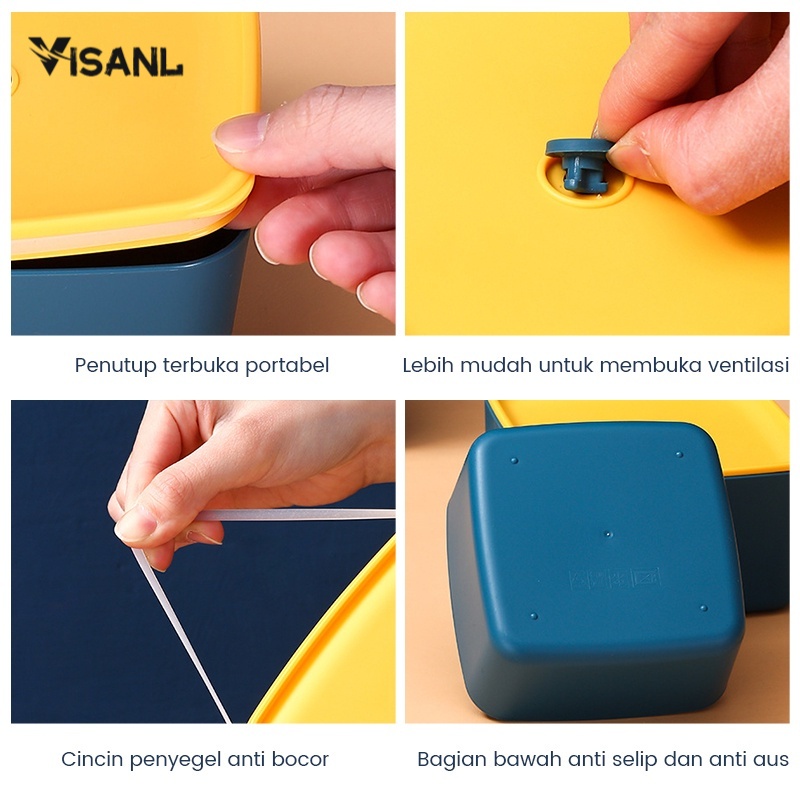 VISANL

Penutup terbuka portabel

Lebih mudah untuk membuka ventilasi

Cincin penyegel anti bocor

Bagian bawah anti selip dan anti aus