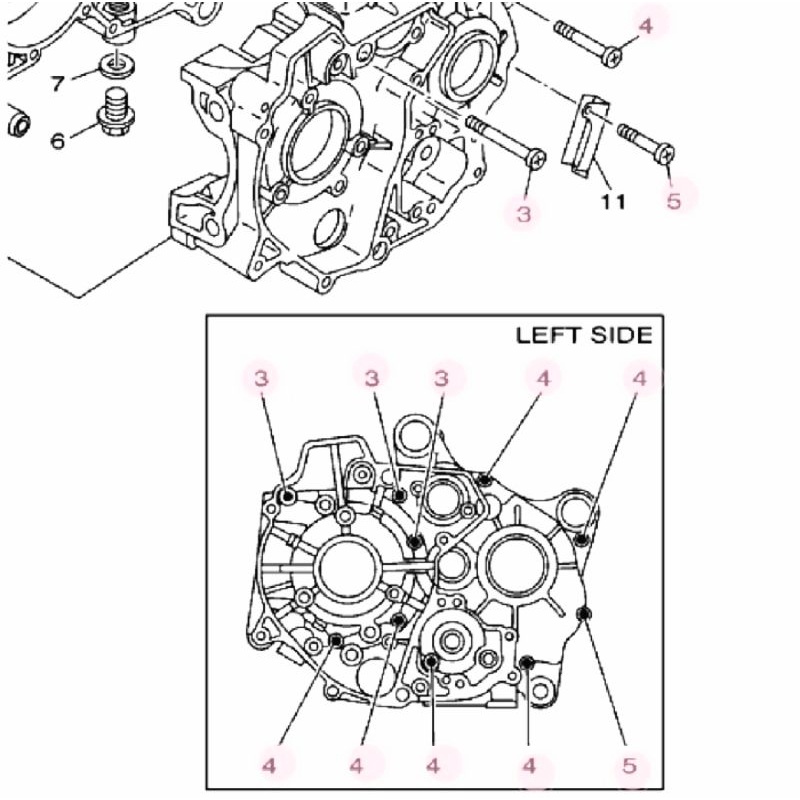 4
7
6
3
11
5

LEFT SIDE
3
3
3
4
4
4
4
4
4
5