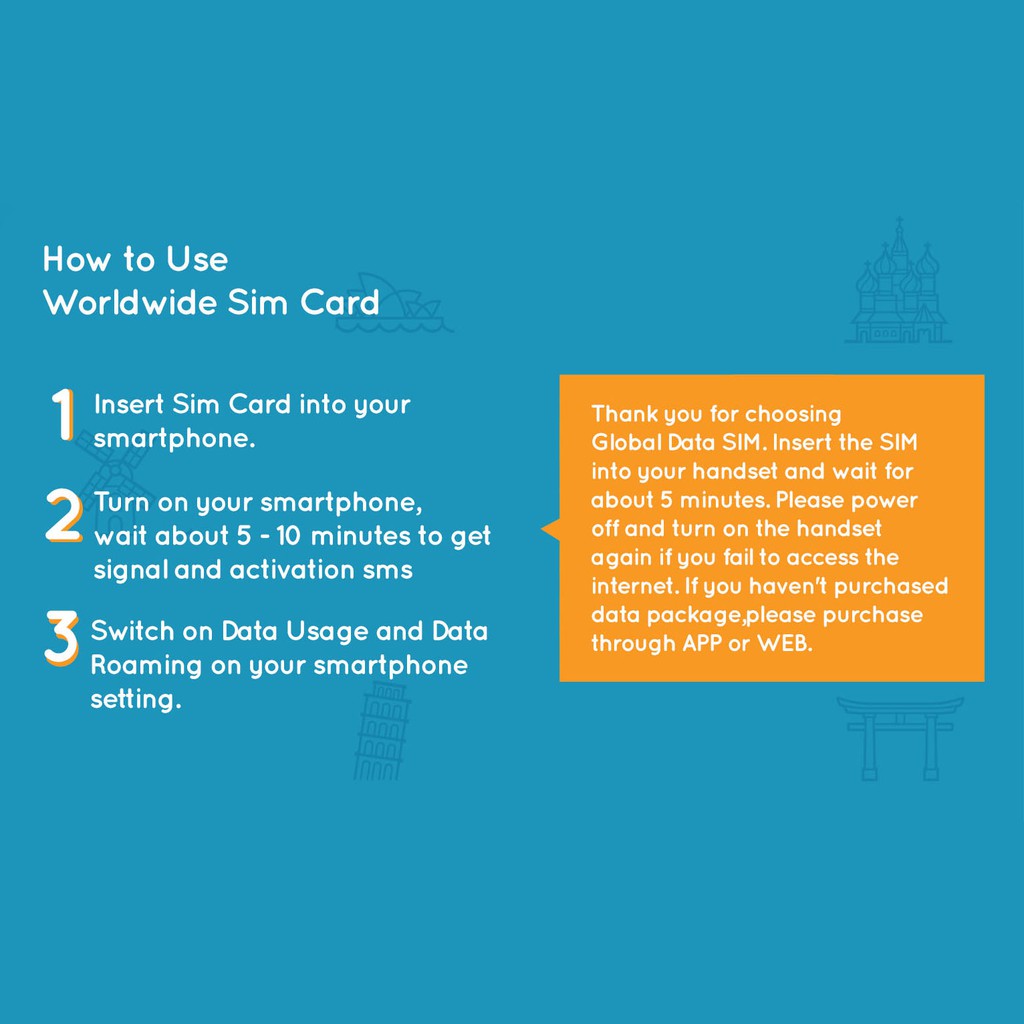 How to Use
Worldwide Sim Card

1 Insert Sim Card into your smartphone.

2 Turn on your smartphone, wait about 5 - 10 minutes to get signal and activation sms

3 Switch on Data Usage and Data Roaming on your smartphone setting.

Thank you for choosing Global Data SIM. Insert the SIM into your handset and wait for about 5 minutes. Please power off and turn on the handset again if you fail to access the internet. If you haven't purchased data package,please purchase through APP or WEB.