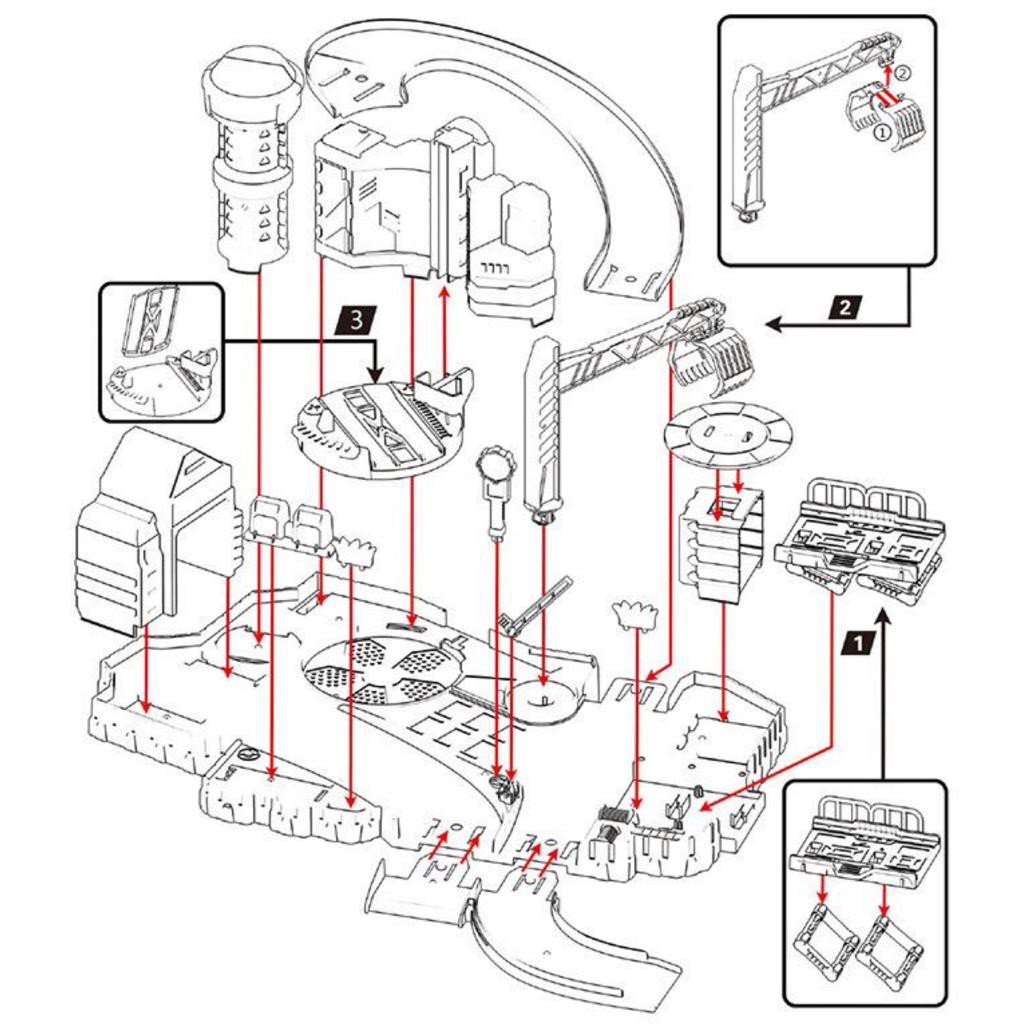 ②
①
2
3
1