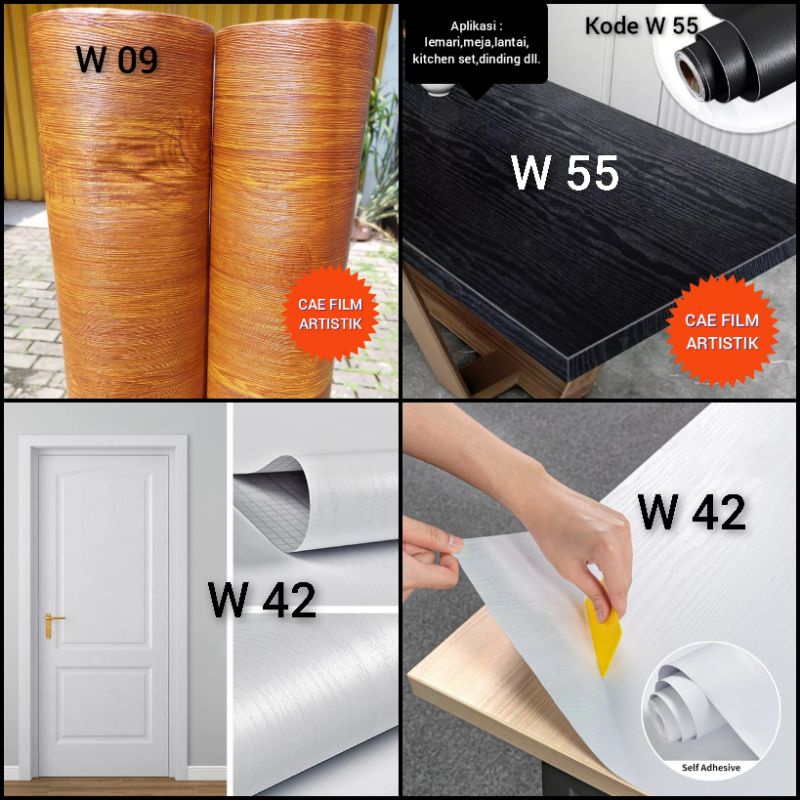 W 09

CAE FILM ARTISTIK

Aplikasi : lemari,meja,lantai, kitchen set,dinding dll.

Kode W 55

W 55

CAE FILM ARTISTIK

W 42

W 42

Self Adhesive