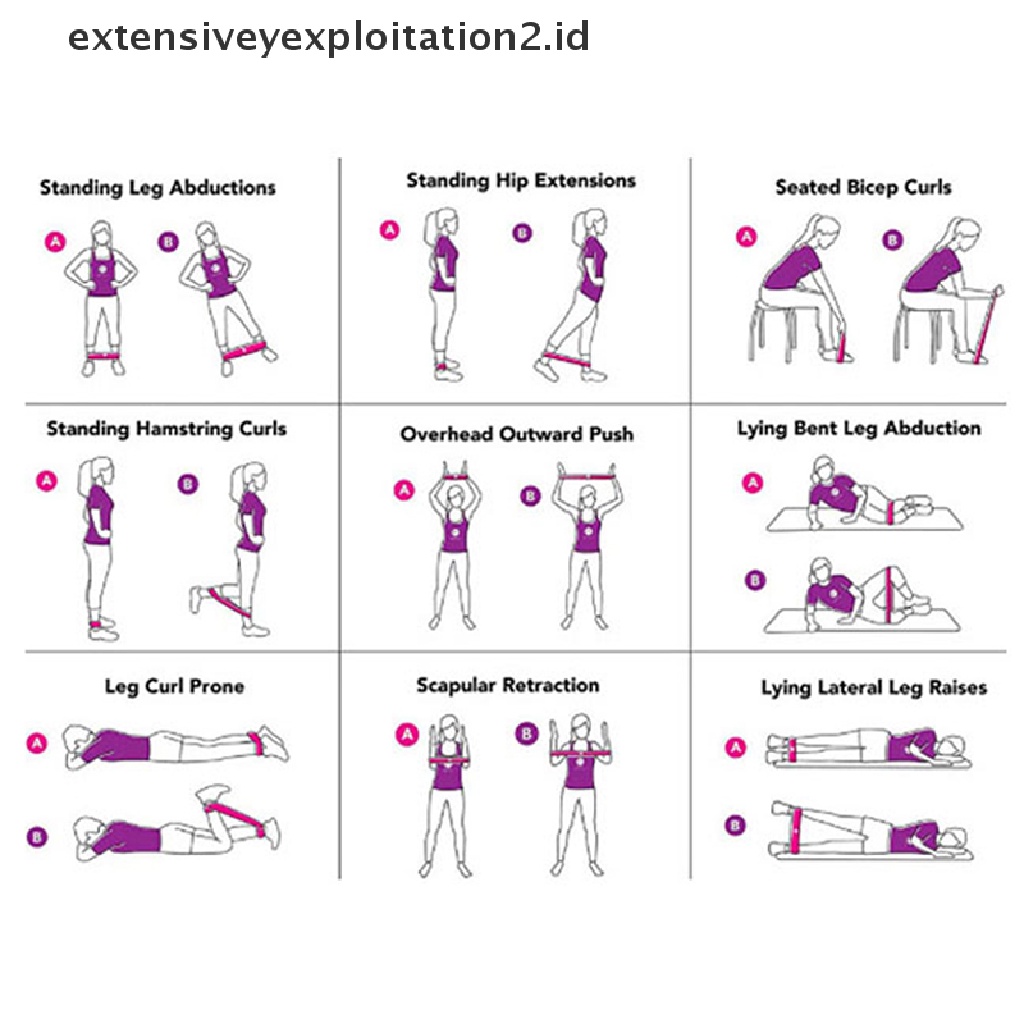 extensiveyexploitation2.id

Standing Leg Abductions
A B

Standing Hip Extensions
A B

Seated Bicep Curls
A B

Standing Hamstring Curls
A B

Overhead Outward Push
A B

Lying Bent Leg Abduction
A
B

Leg Curl Prone
A
B

Scapular Retraction
A B

Lying Lateral Leg Raises
A
B