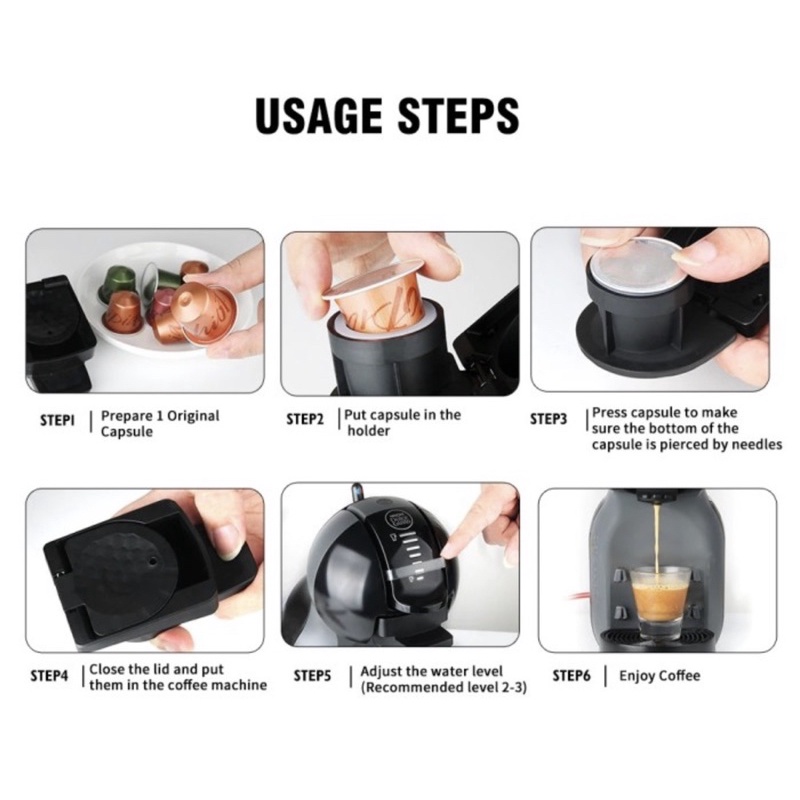 USAGE STEPS

STEP1 | Prepare 1 Original Capsule

STEP2 | Put capsule in the holder

STEP3 | Press capsule to make sure the bottom of the capsule is pierced by needles

STEP4 | Close the lid and put them in the coffee machine

STEP5 | Adjust the water level (Recommended level 2-3)

STEP6 | Enjoy Coffee