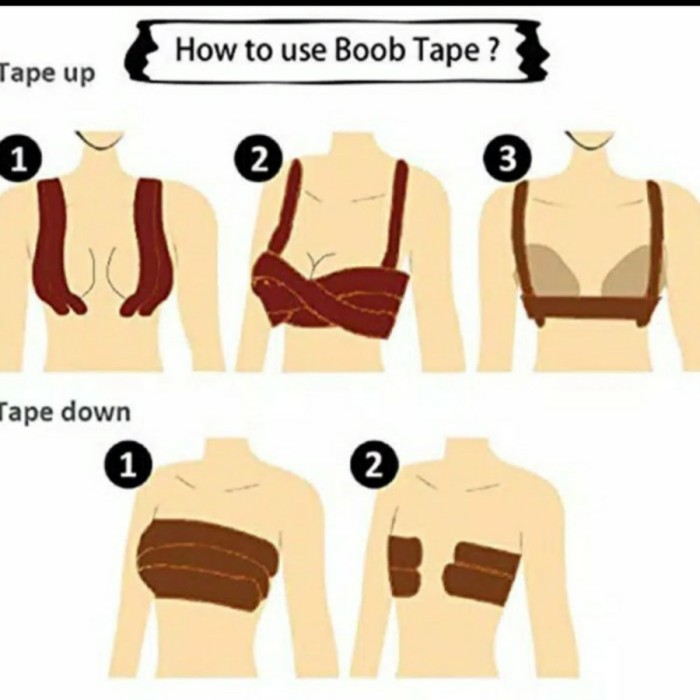 How to use Boob Tape ?

Tape up

1

2

3

Tape down

1

2