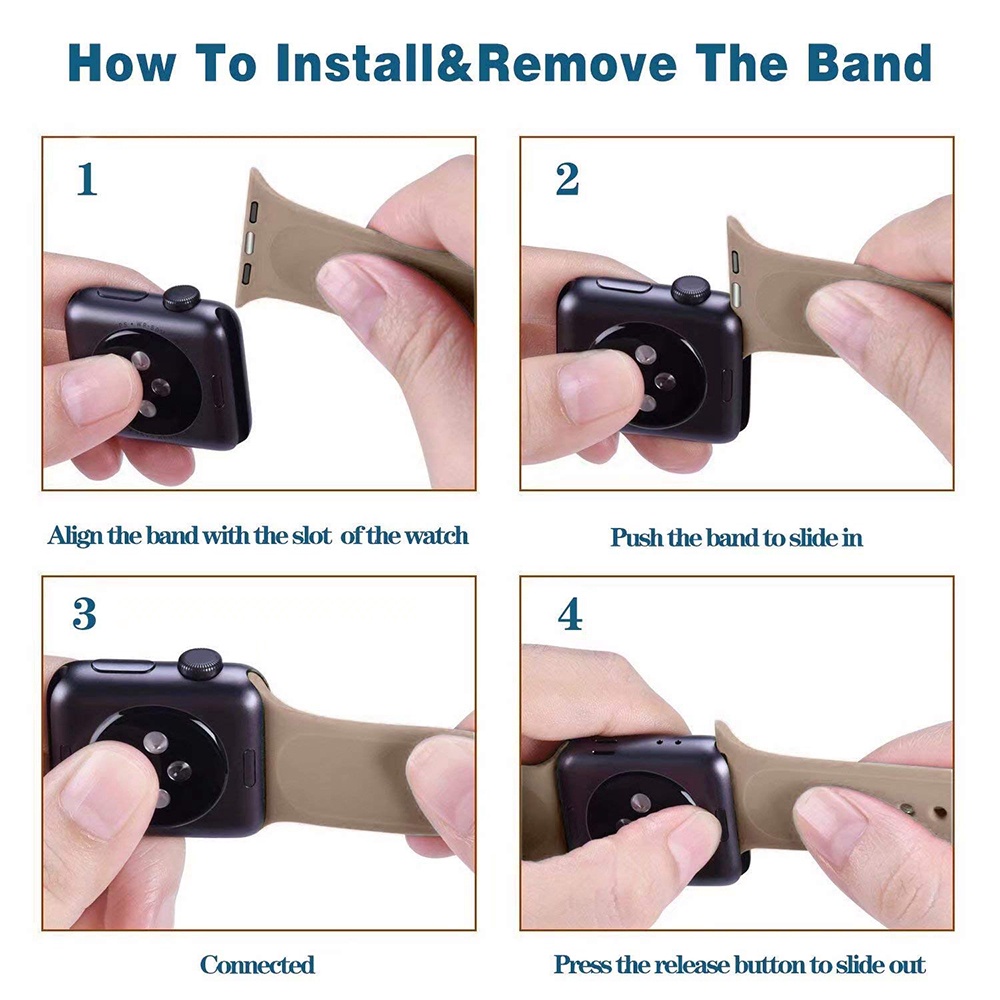 How To Install&Remove The Band

1

Align the band with the slot of the watch

2

Push the band to slide in

3

Connected

4

Press the release button to slide out