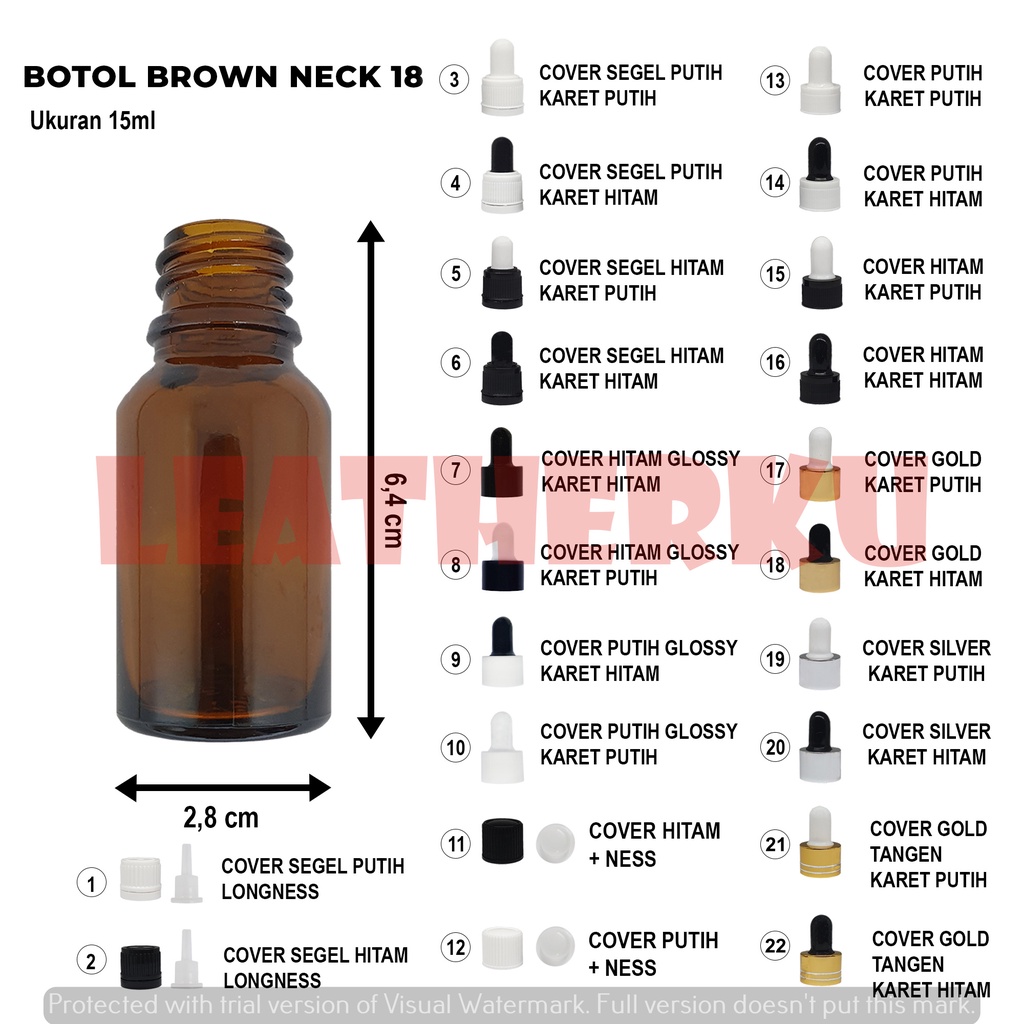 BOTOL BROWN NECK 18
Ukuran 15ml

6,4 cm

2,8 cm

LEATHERKU

1 COVER SEGEL PUTIH LONGNESS

2 COVER SEGEL HITAM LONGNESS

3 COVER SEGEL PUTIH KARET PUTIH

4 COVER SEGEL PUTIH KARET HITAM

5 COVER SEGEL HITAM KARET PUTIH

6 COVER SEGEL HITAM KARET HITAM

7 COVER HITAM GLOSSY KARET HITAM

8 COVER HITAM GLOSSY KARET PUTIH

9 COVER PUTIH GLOSSY KARET HITAM

10 COVER PUTIH GLOSSY KARET PUTIH

11 COVER HITAM + NESS

12 COVER PUTIH + NESS

13 COVER PUTIH KARET PUTIH

14 COVER PUTIH KARET HITAM

15 COVER HITAM KARET PUTIH

16 COVER HITAM KARET HITAM

17 COVER GOLD KARET PUTIH

18 COVER GOLD KARET HITAM

19 COVER SILVER KARET PUTIH

20 COVER SILVER KARET HITAM

21 COVER GOLD TANGEN KARET PUTIH

22 COVER GOLD TANGEN KARET HITAM

Protected with trial version of Visual Watermark. Full version doesn't put this mark.