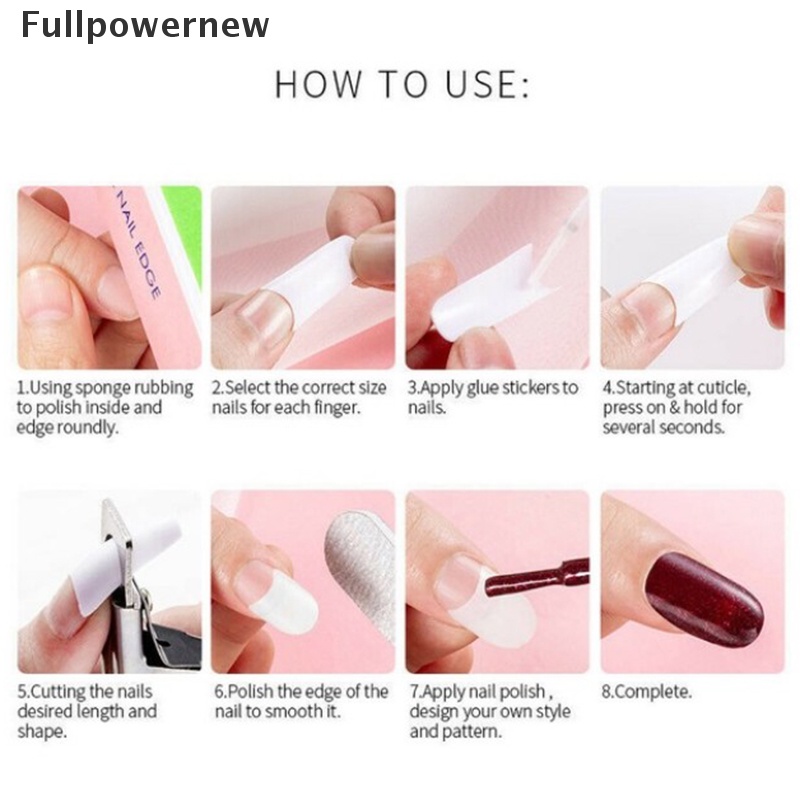 Fullpowernew

HOW TO USE:

NAIL EDGE

1.Using sponge rubbing to polish inside and edge roundly.

2.Select the correct size nails for each finger.

3.Apply glue stickers to nails.

4.Starting at cuticle, press on & hold for several seconds.

5.Cutting the nails desired length and shape.

6.Polish the edge of the nail to smooth it.

7.Apply nail polish , design your own style and pattern.

8.Complete.