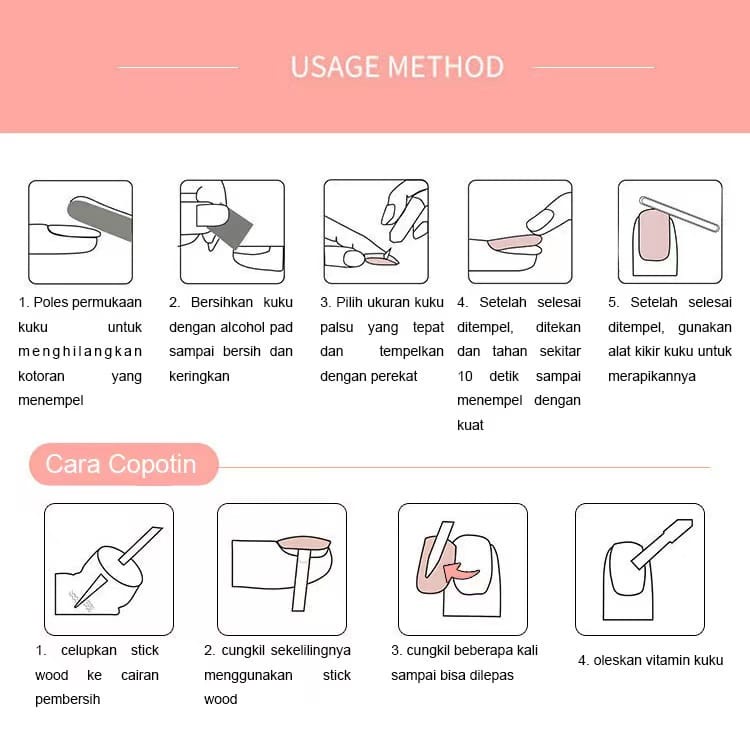 USAGE METHOD

1. Poles permukaan kuku untuk menghilangkan kotoran yang menempel

2. Bersihkan kuku dengan alcohol pad sampai bersih dan keringkan

3. Pilih ukuran kuku palsu yang tepat dan tempelkan dengan perekat

4. Setelah selesai ditempel, ditekan dan tahan sekitar 10 detik sampai menempel dengan kuat

5. Setelah selesai ditempel, gunakan alat kikir kuku untuk merapikannya

Cara Copotin

1. celupkan stick wood ke cairan pembersih

2. cungkil sekelilingnya menggunakan stick wood

3. cungkil beberapa kali sampai bisa dilepas

4. oleskan vitamin kuku