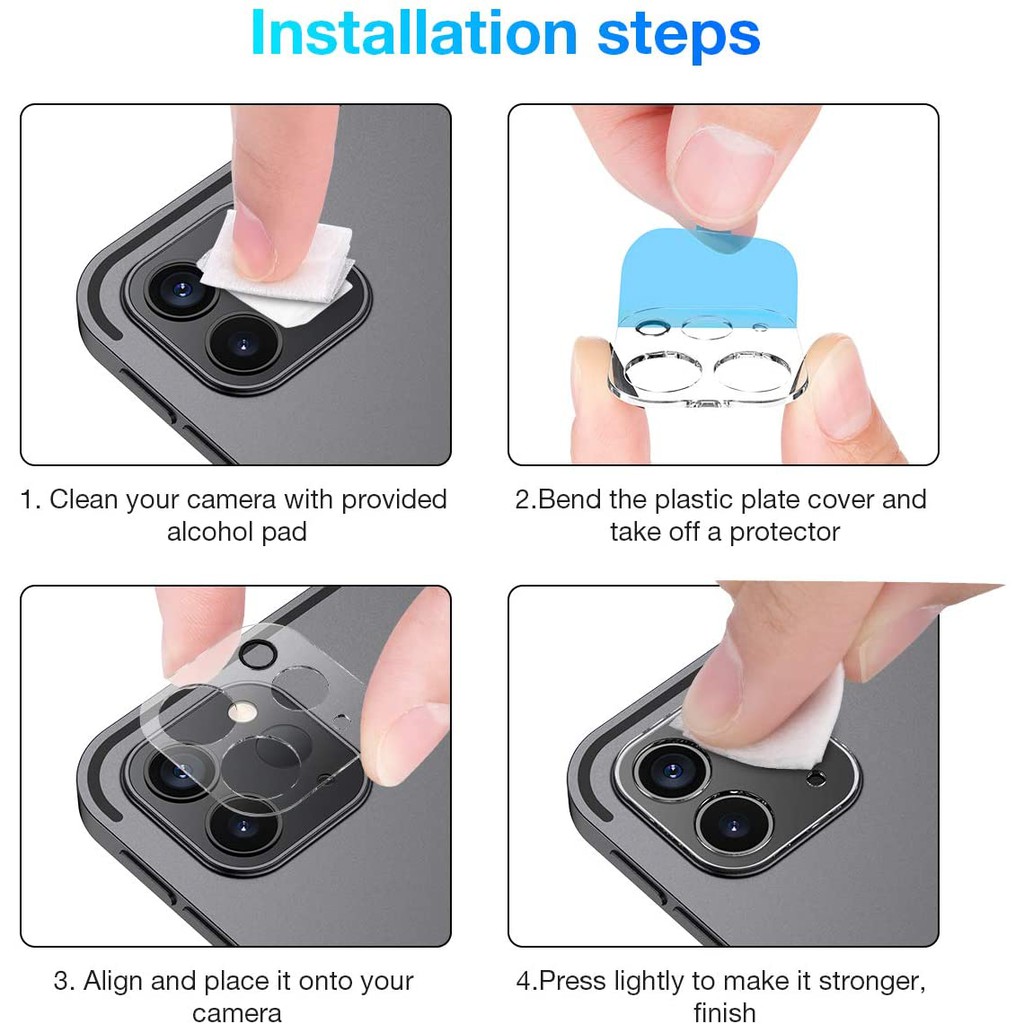 Installation steps

1. Clean your camera with provided alcohol pad

2.Bend the plastic plate cover and take off a protector

3. Align and place it onto your camera

4.Press lightly to make it stronger, finish