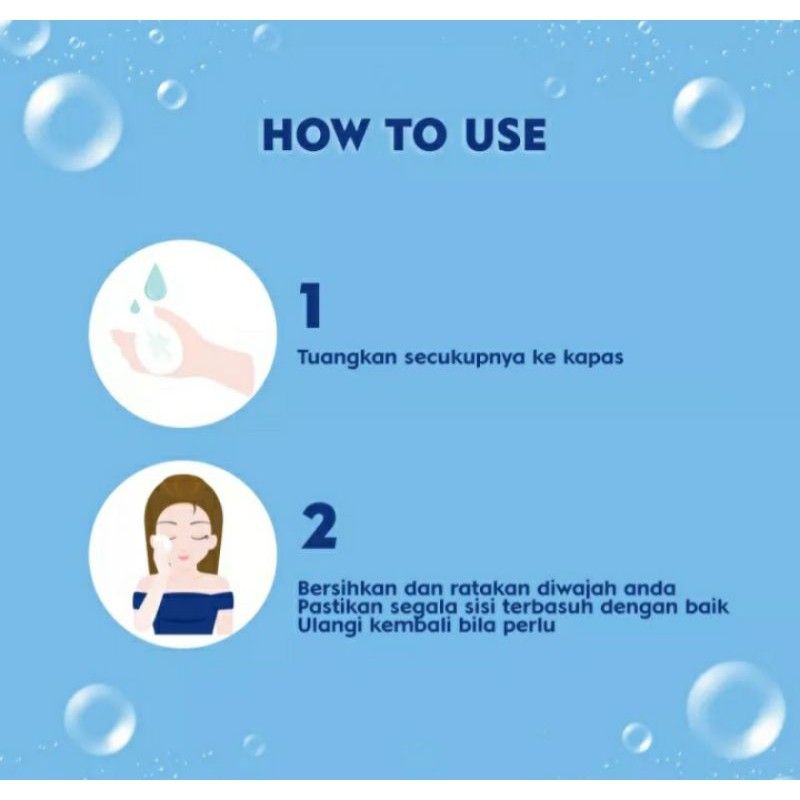 HOW TO USE

1

Tuangkan secukupnya ke kapas

2

Bersihkan dan ratakan diwajah anda
Pastikan segala sisi terbasuh dengan baik
Ulangi kembali bila perlu