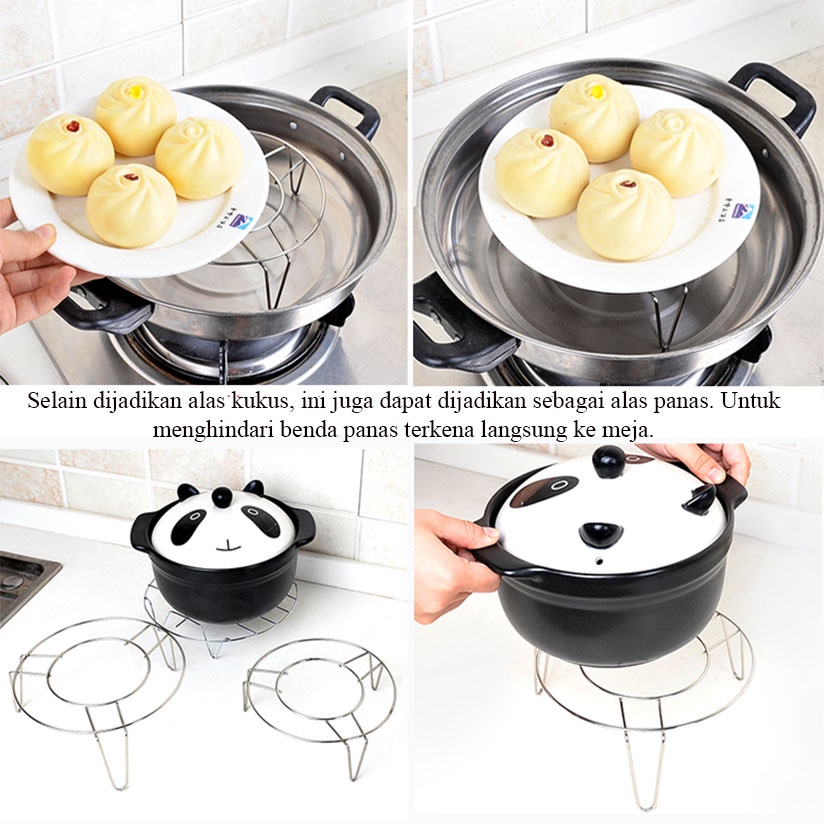 Selain dijadikan alas kukus, ini juga dapat dijadikan sebagai alas panas. Untuk menghindari benda panas terkena langsung ke meja.