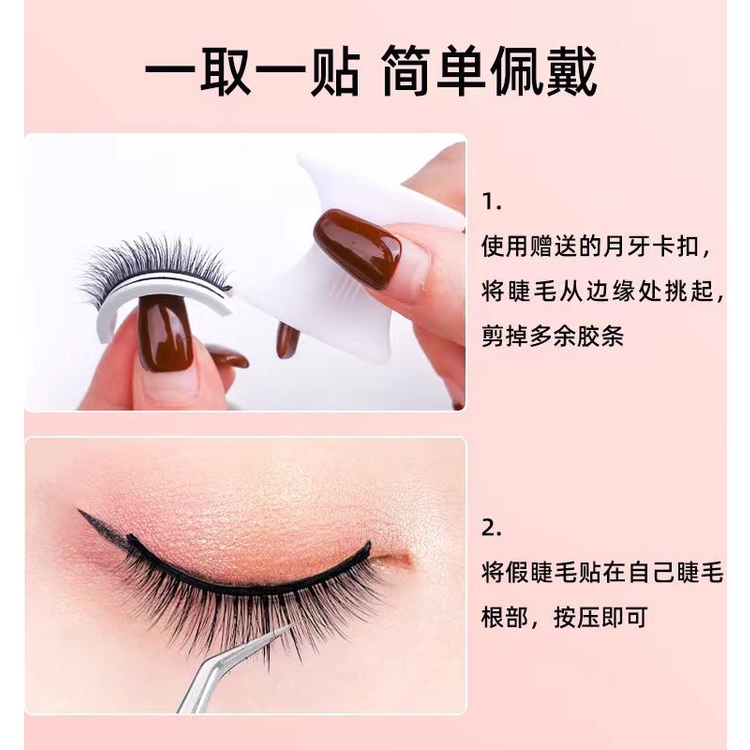 一取一贴 简单佩戴

1.
使用赠送的月牙卡扣，将睫毛从边缘处挑起，剪掉多余胶条

2.
将假睫毛贴在自己睫毛根部，按压即可