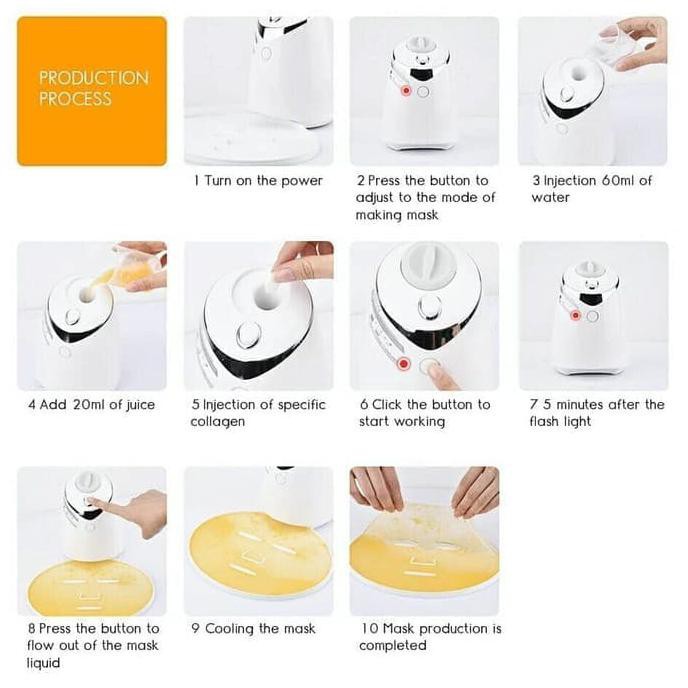 PRODUCTION PROCESS

1 Turn on the power

2 Press the button to adjust to the mode of making mask

3 Injection 60ml of water

4 Add 20ml of juice

5 Injection of specific collagen

6 Click the button to start working

7 5 minutes after the flash light

8 Press the button to flow out of the mask liquid

9 Cooling the mask

10 Mask production is completed