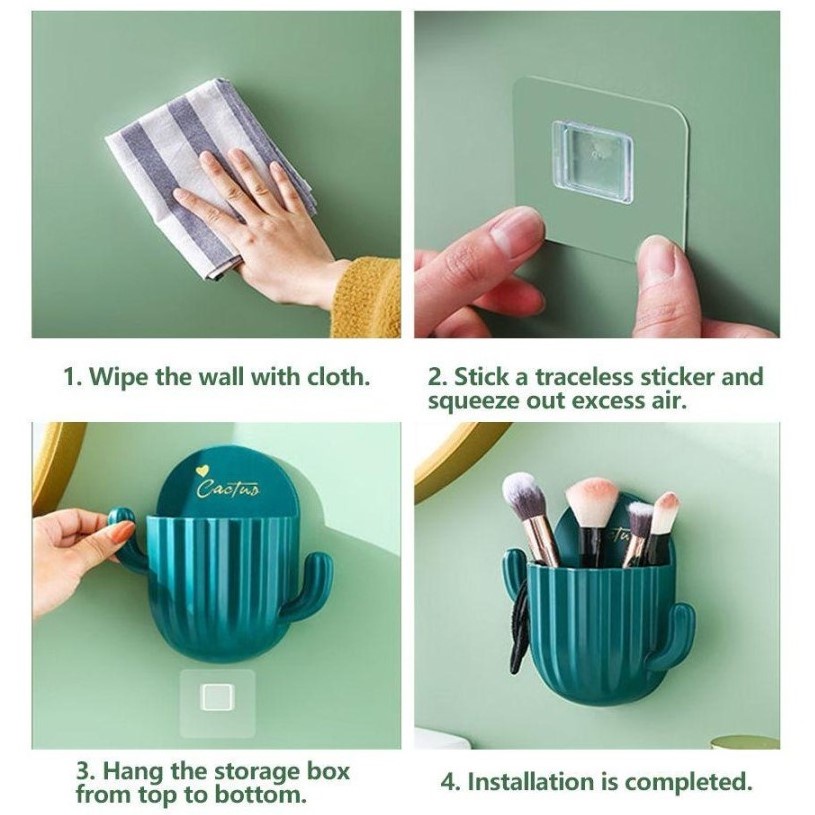 1. Wipe the wall with cloth.

2. Stick a traceless sticker and squeeze out excess air.

Cactus

3. Hang the storage box from top to bottom.

4. Installation is completed.