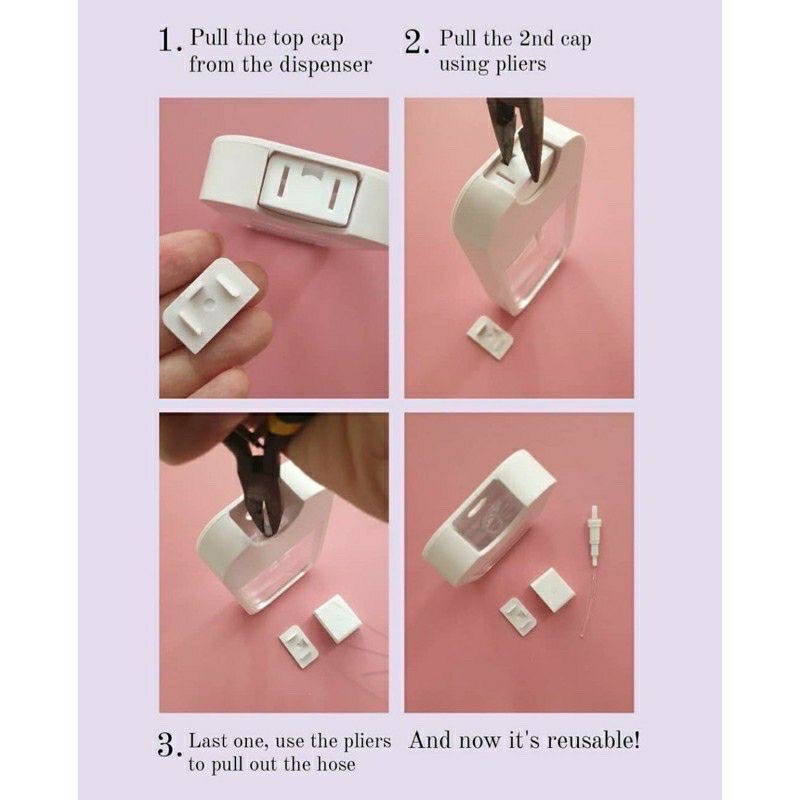 1. Pull the top cap from the dispenser

2. Pull the 2nd cap using pliers

3. Last one, use the pliers to pull out the hose

And now it's reusable!