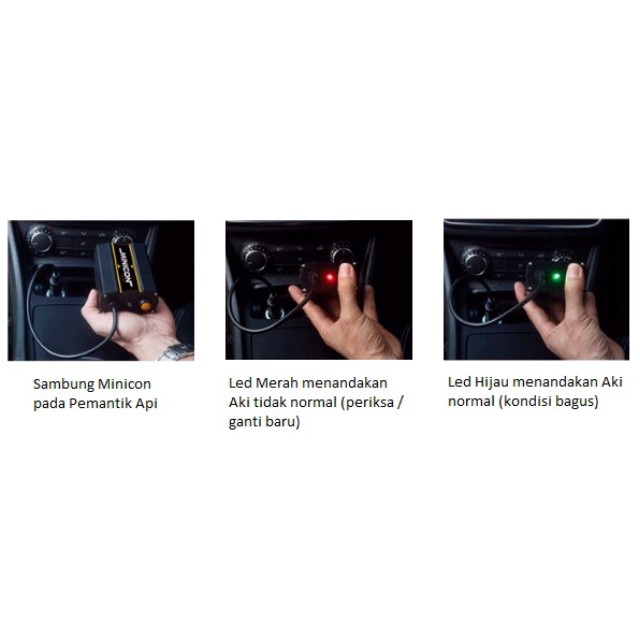 MINICON

Sambung Minicon pada Pemantik Api

Led Merah menandakan Aki tidak normal (periksa / ganti baru)

Led Hijau menandakan Aki normal (kondisi bagus)