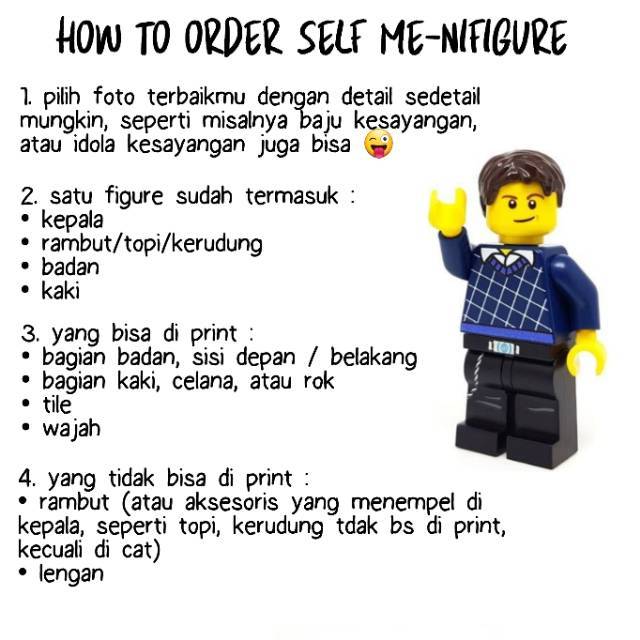 HOW TO ORDER SELF ME-NIFIGURE

1. pilih foto terbaikmu dengan detail sedetail mungkin, seperti misalnya baju kesayangan, atau idola kesayangan juga bisa 😜

2. satu figure sudah termasuk :
• kepala
• rambut/topi/kerudung
• badan
• kaki

3. yang bisa di print :
• bagian badan, sisi depan / belakang
• bagian kaki, celana, atau rok
• tile
• wajah

4. yang tidak bisa di print :
• rambut (atau aksesoris yang menempel di kepala, seperti topi, kerudung tdak bs di print, kecuali di cat)
• lengan