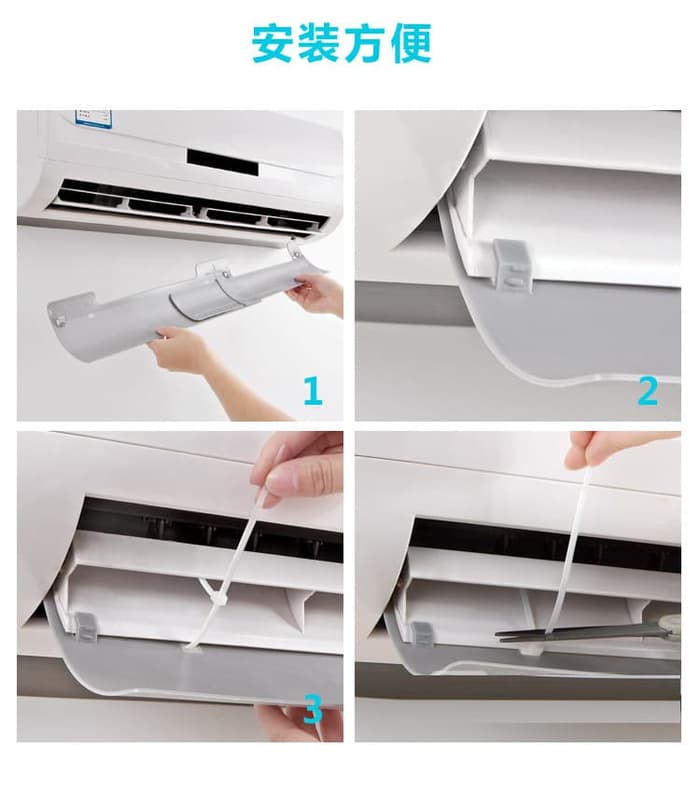 安装方便

1

2

3