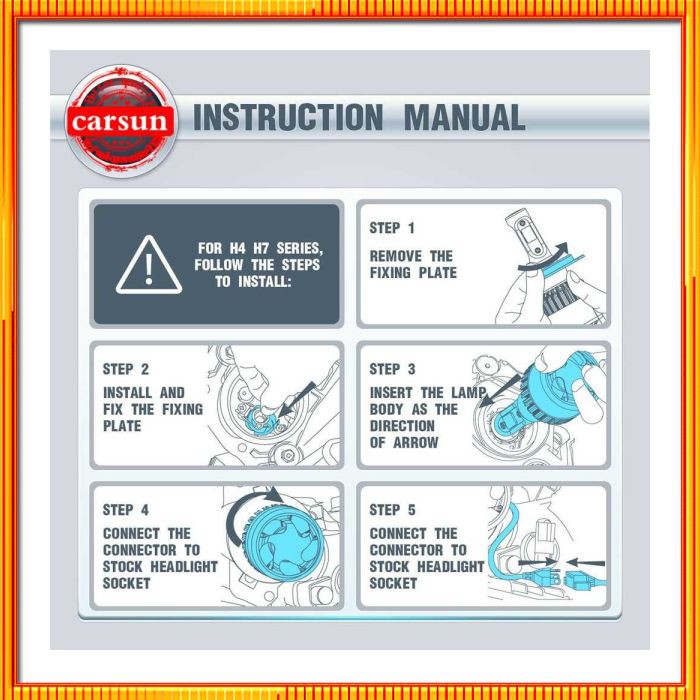 carsun

INSTRUCTION MANUAL

FOR H4 H7 SERIES, FOLLOW THE STEPS TO INSTALL:

STEP 1

REMOVE THE FIXING PLATE

STEP 2

INSTALL AND FIX THE FIXING PLATE

STEP 3

INSERT THE LAMP BODY AS THE DIRECTION OF ARROW

STEP 4

CONNECT THE CONNECTOR TO STOCK HEADLIGHT SOCKET

STEP 5

CONNECT THE CONNECTOR TO STOCK HEADLIGHT SOCKET