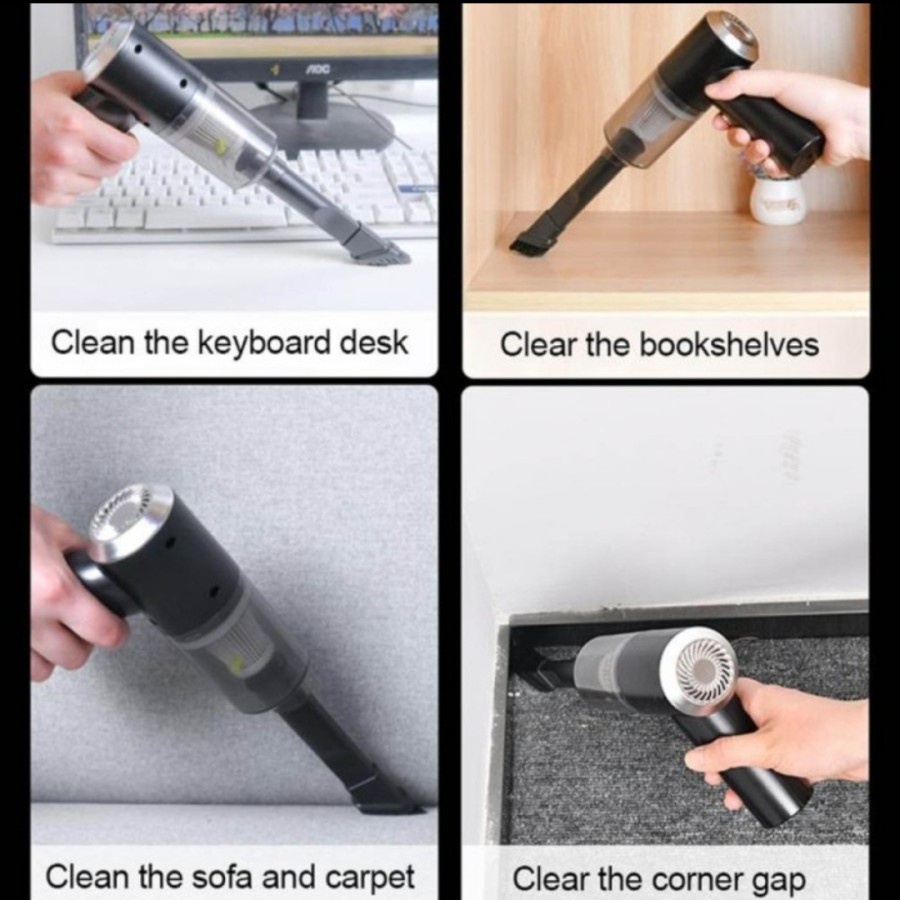 AOC

Clean the keyboard desk

Clear the bookshelves

Clean the sofa and carpet

Clear the corner gap