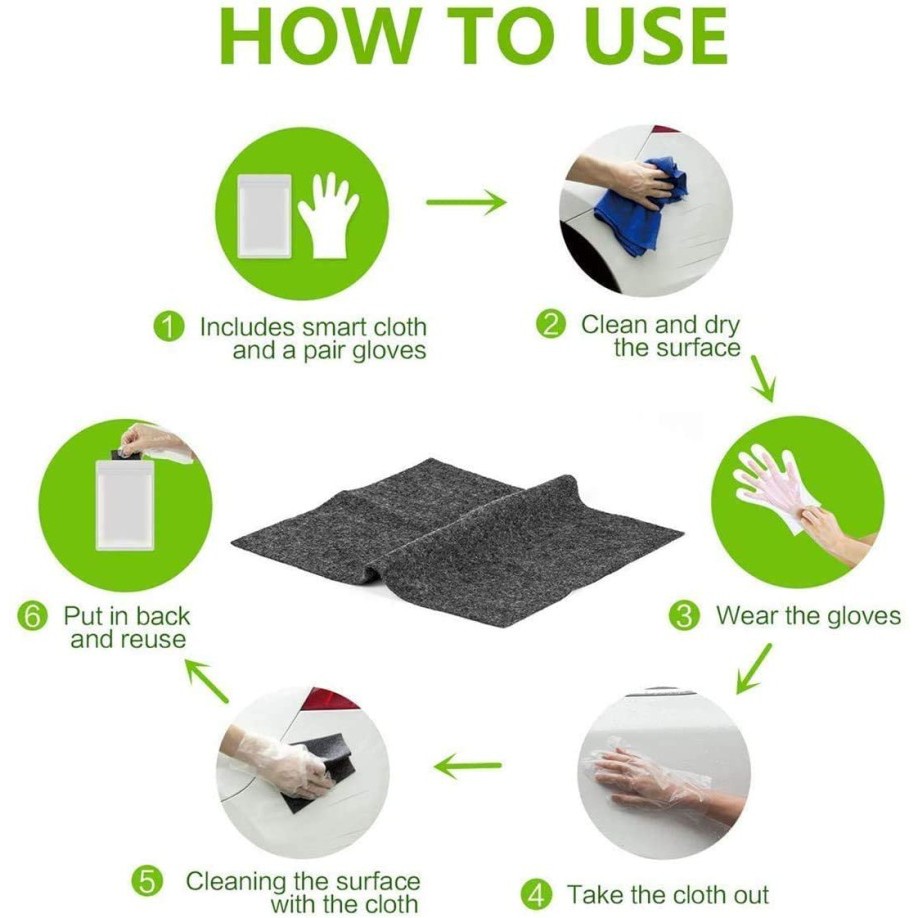 HOW TO USE

1 Includes smart cloth and a pair gloves

2 Clean and dry the surface

3 Wear the gloves

4 Take the cloth out

5 Cleaning the surface with the cloth

6 Put in back and reuse