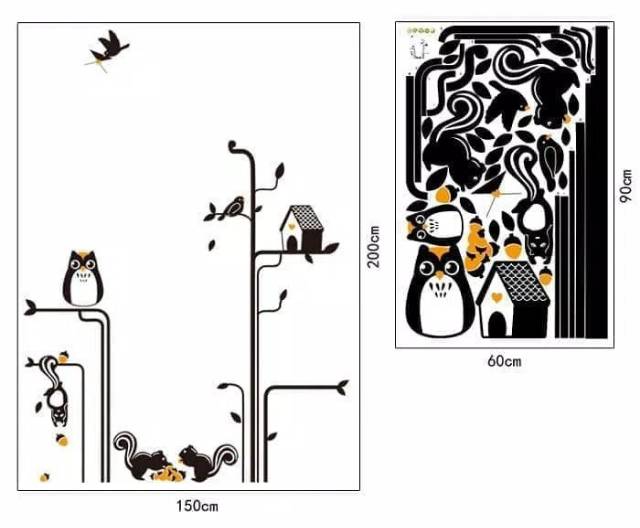 200cm

150cm

90cm

60cm