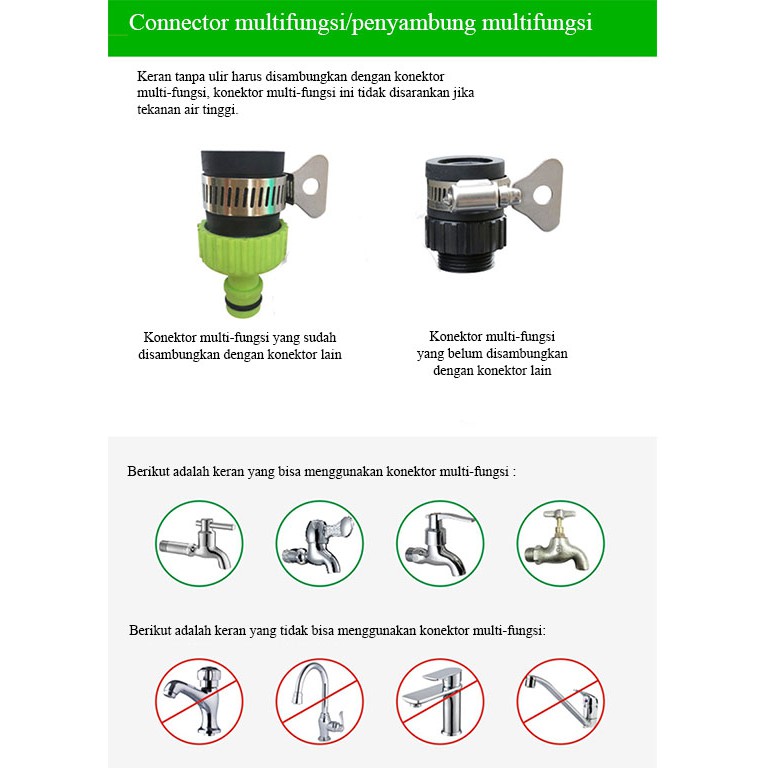 Connector multifungsi/penyambung multifungsi

Keran tanpa ulir harus disambungkan dengan konektor multi-fungsi, konektor multi-fungsi ini tidak disarankan jika tekanan air tinggi.

Konektor multi-fungsi yang sudah disambungkan dengan konektor lain

Konektor multi-fungsi yang belum disambungkan dengan konektor lain

Berikut adalah keran yang bisa menggunakan konektor multi-fungsi :

Berikut adalah keran yang tidak bisa menggunakan konektor multi-fungsi: