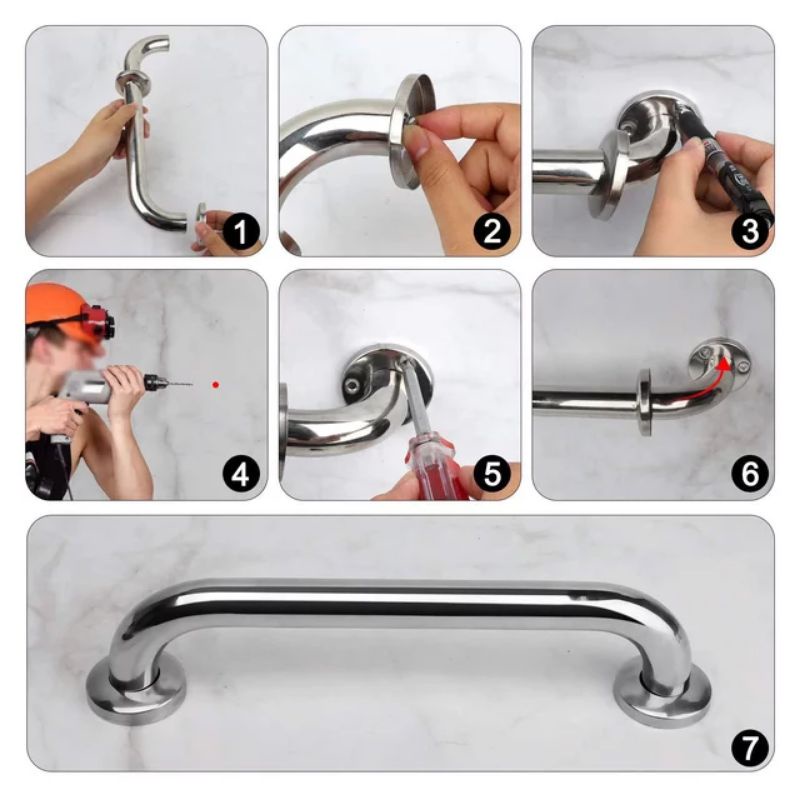 1
2
3
4
5
6
7