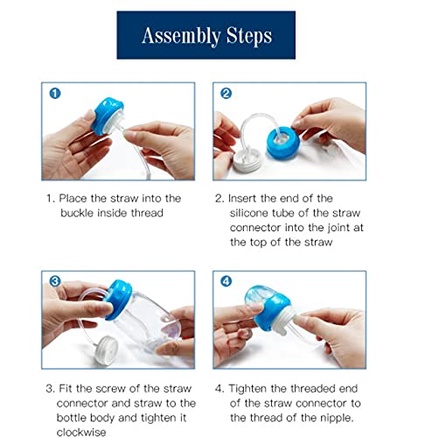 Assembly Steps

1

1. Place the straw into the buckle inside thread

2

2. Insert the end of the silicone tube of the straw connector into the joint at the top of the straw

3

3. Fit the screw of the straw connector and straw to the bottle body and tighten it clockwise

4

4. Tighten the threaded end of the straw connector to the thread of the nipple.