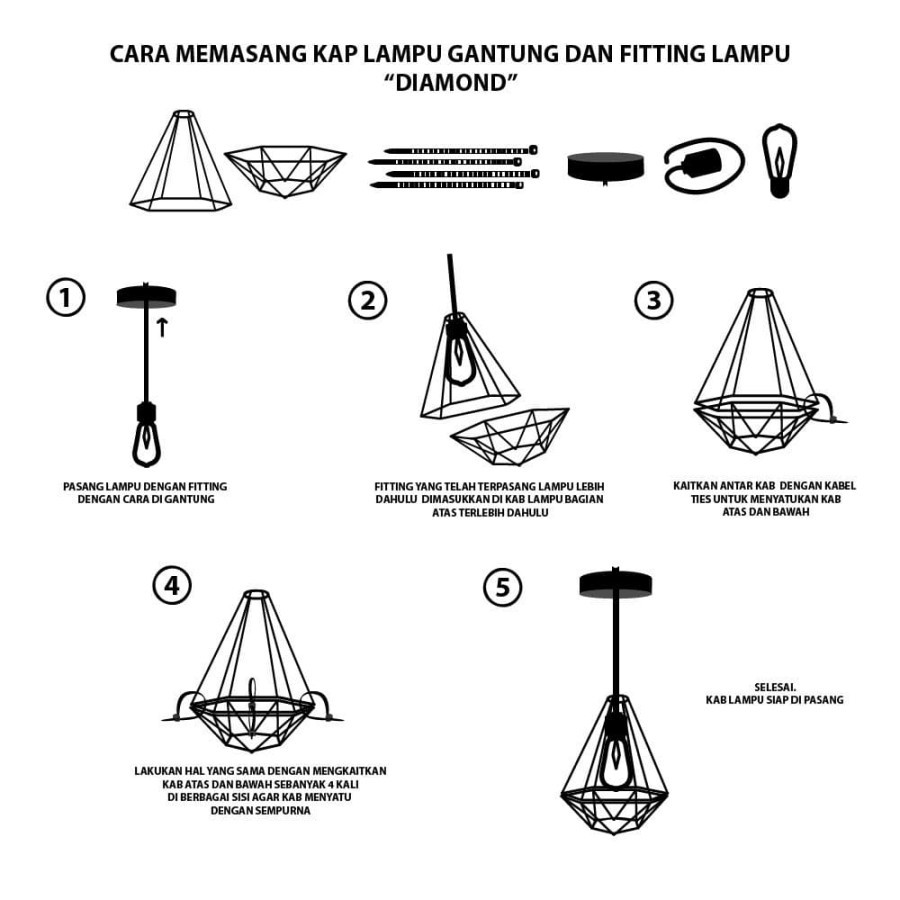 CARA MEMASANG KAP LAMPU GANTUNG DAN FITTING LAMPU "DIAMOND"

1

PASANG LAMPU DENGAN FITTING DENGAN CARA DI GANTUNG

2

FITTING YANG TELAH TERPASANG LAMPU LEBIH DAHULU DIMASUKKAN DI KAB LAMPU BAGIAN ATAS TERLEBIH DAHULU

3

KAITKAN ANTAR KAB DENGAN KABEL TIES UNTUK MENYATUKAN KAB ATAS DAN BAWAH

4

LAKUKAN HAL YANG SAMA DENGAN MENGKAITKAN KAB ATAS DAN BAWAH SEBANYAK 4 KALI DI BERBAGAI SISI AGAR KAB MENYATU DENGAN SEMPURNA

5

SELESAI.
KAB LAMPU SIAP DI PASANG