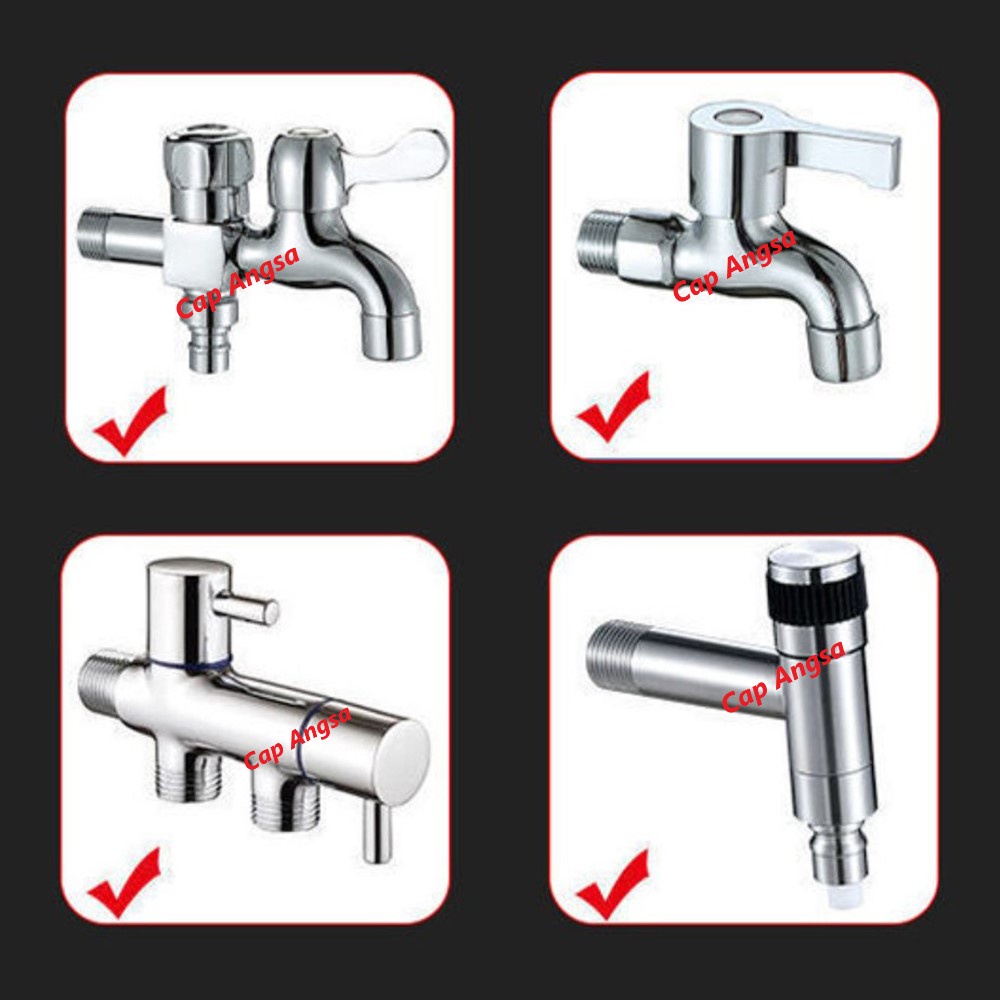 Cap Angsa

Cap Angsa

Cap Angsa

Cap Angsa