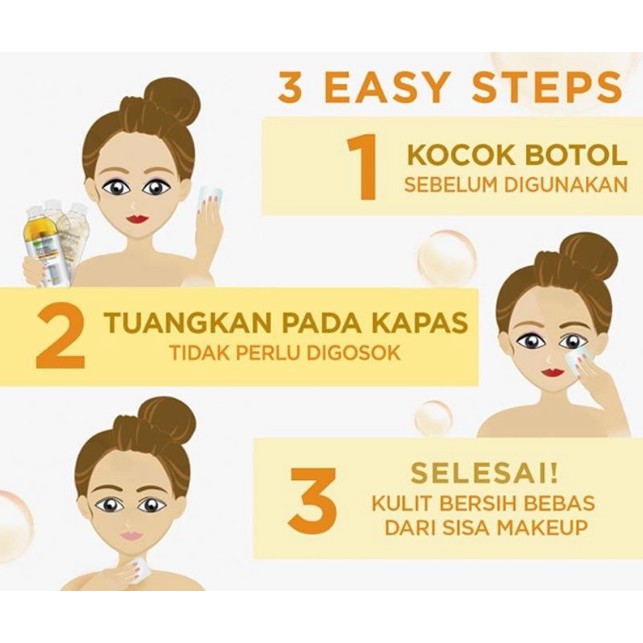 3 EASY STEPS

1 KOCOK BOTOL
SEBELUM DIGUNAKAN

2 TUANGKAN PADA KAPAS
TIDAK PERLU DIGOSOK

3 SELESAI!
KULIT BERSIH BEBAS DARI SISA MAKEUP