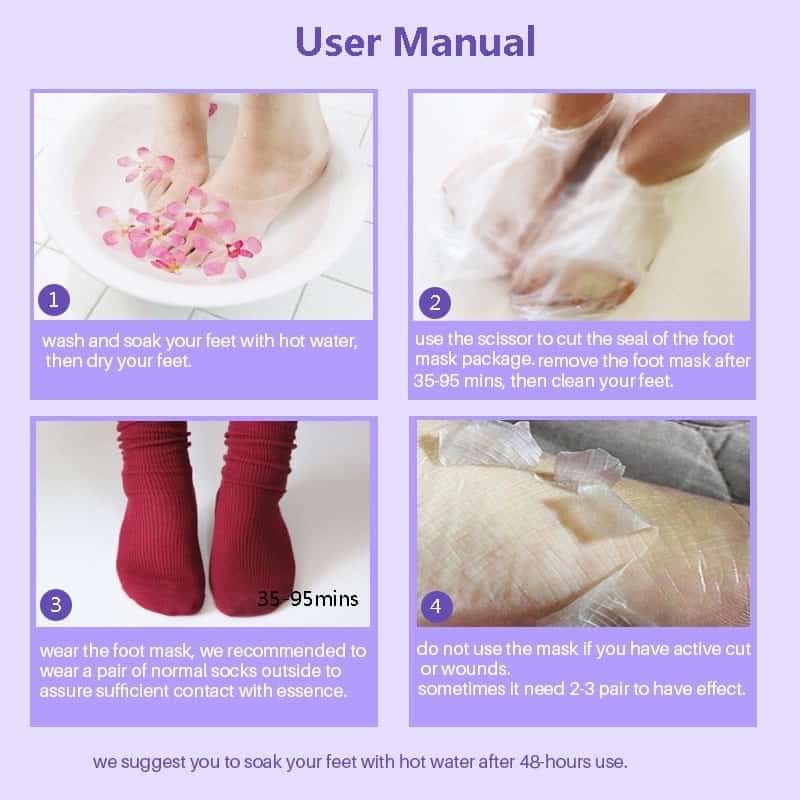 User Manual

1

wash and soak your feet with hot water, then dry your feet.

2

use the scissor to cut the seal of the foot mask package. remove the foot mask after 35-95 mins, then clean your feet.

3

35-95mins

wear the foot mask, we recommended to wear a pair of normal socks outside to assure sufficient contact with essence.

4

do not use the mask if you have active cut or wounds.
sometimes it need 2-3 pair to have effect.

we suggest you to soak your feet with hot water after 48-hours use.