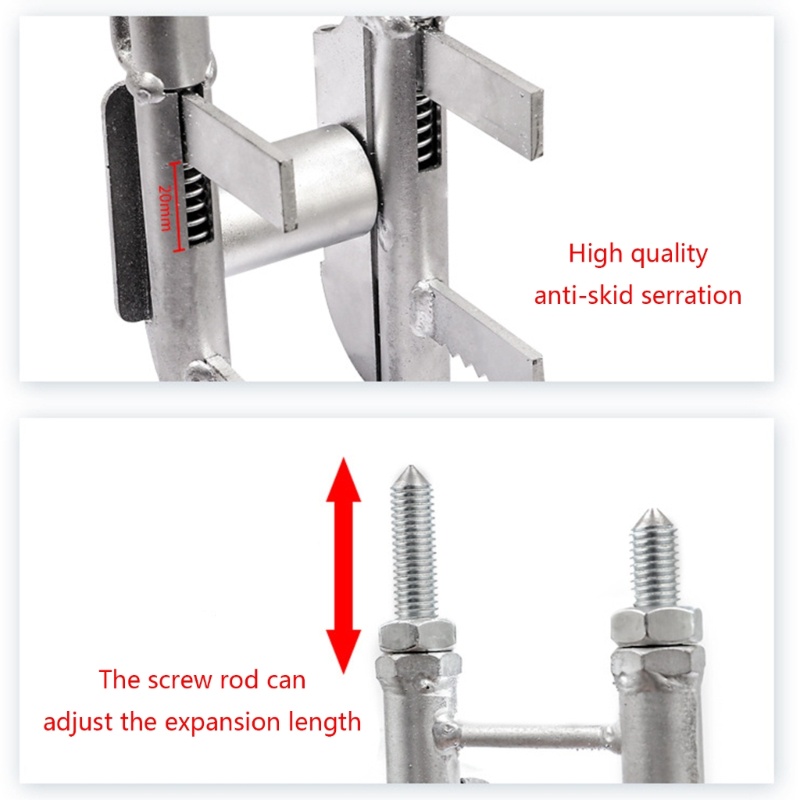 20mm

High quality
anti-skid serration

The screw rod can
adjust the expansion length