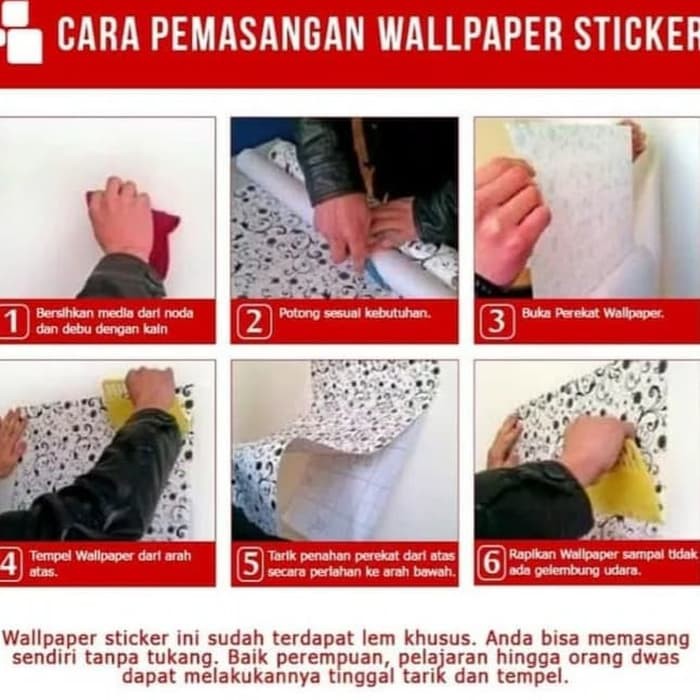 CARA PEMASANGAN WALLPAPER STICKER

1 Bersihkan media dari noda dan debu dengan kain

2 Potong sesuai kebutuhan.

3 Buka Perekat Wallpaper.

4 Tempel Wallpaper dari arah atas.

5 Tarik penahan perekat dari atas secara perlahan ke arah bawah.

6 Rapikan Wallpaper sampai tidak ada gelembung udara.

Wallpaper sticker ini sudah terdapat lem khusus. Anda bisa memasang sendiri tanpa tukang. Baik perempuan, pelajaran hingga orang dwas dapat melakukannya tinggal tarik dan tempel.