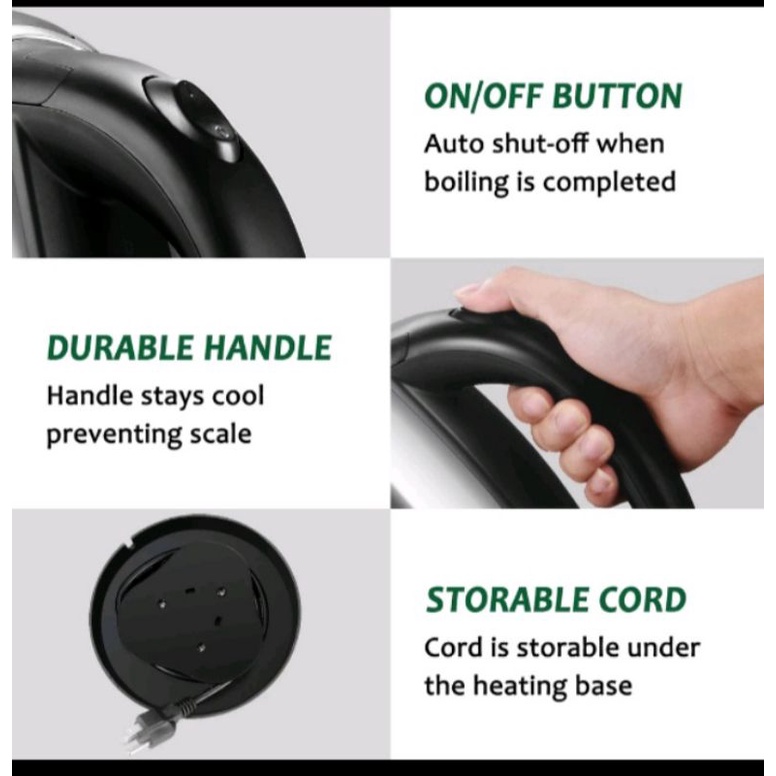 ON/OFF BUTTON
Auto shut-off when boiling is completed

DURABLE HANDLE
Handle stays cool preventing scale

STORABLE CORD
Cord is storable under the heating base