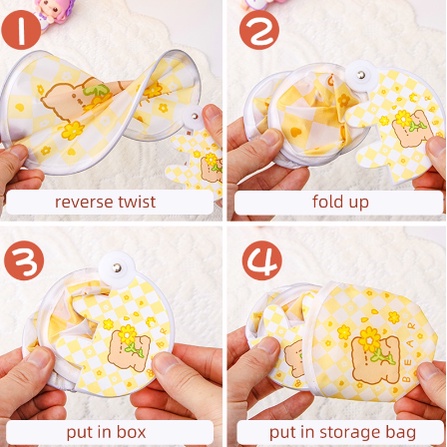 1

reverse twist

2

fold up

3

put in box

4

BEAR

put in storage bag