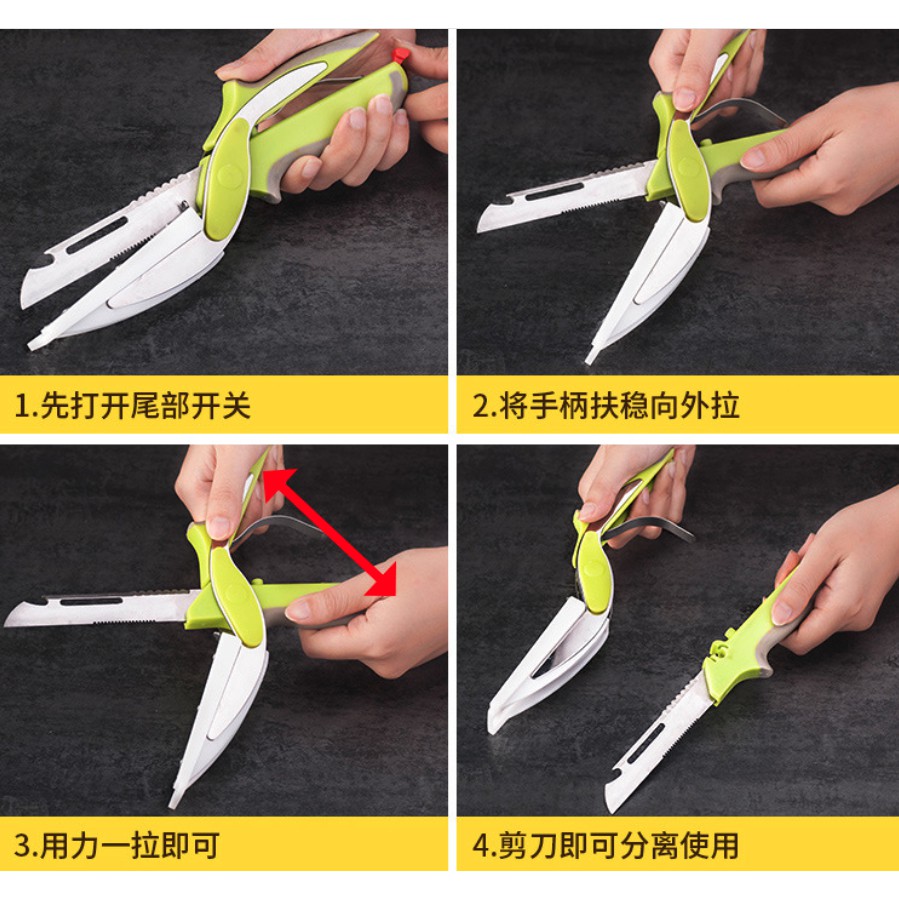 1.先打开尾部开关

2.将手柄扶稳向外拉

3.用力一拉即可

4.剪刀即可分离使用