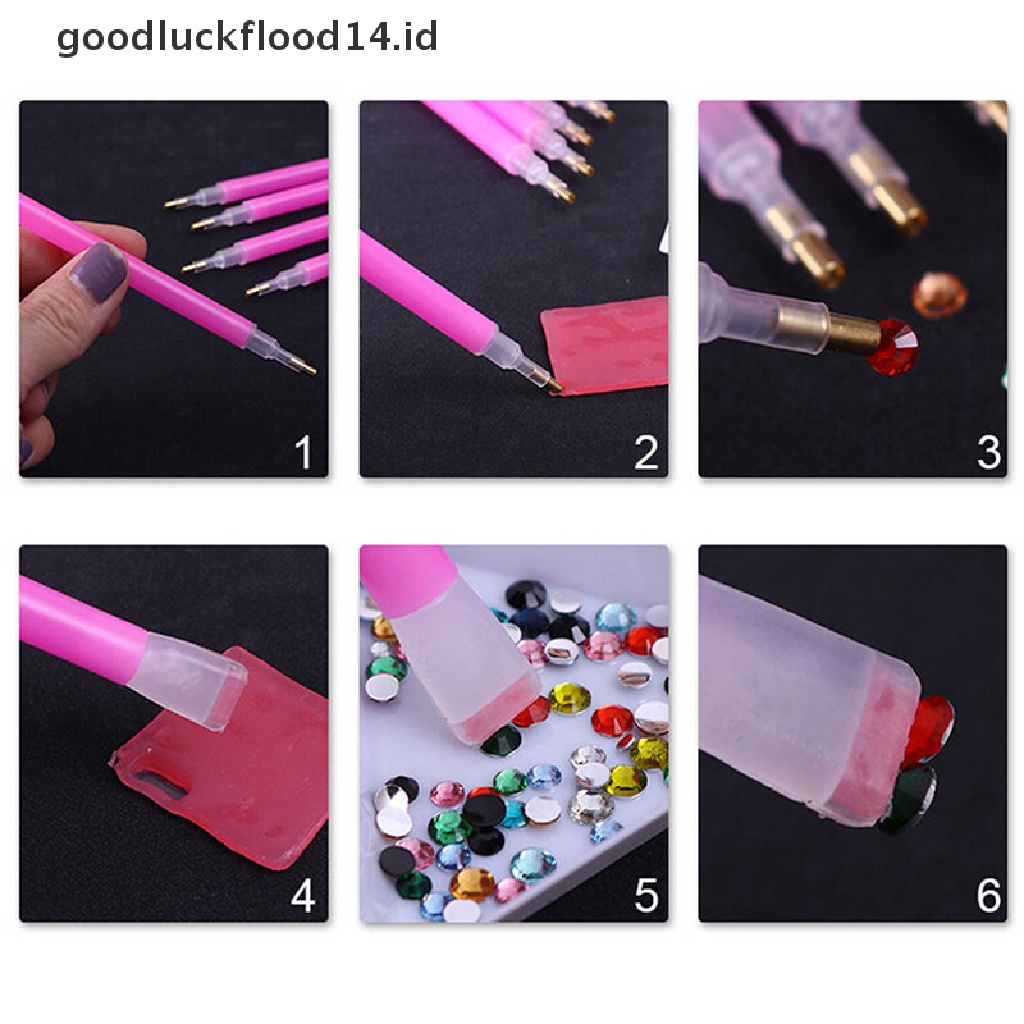 goodluckflood14.id

1

2

3

4

5

6