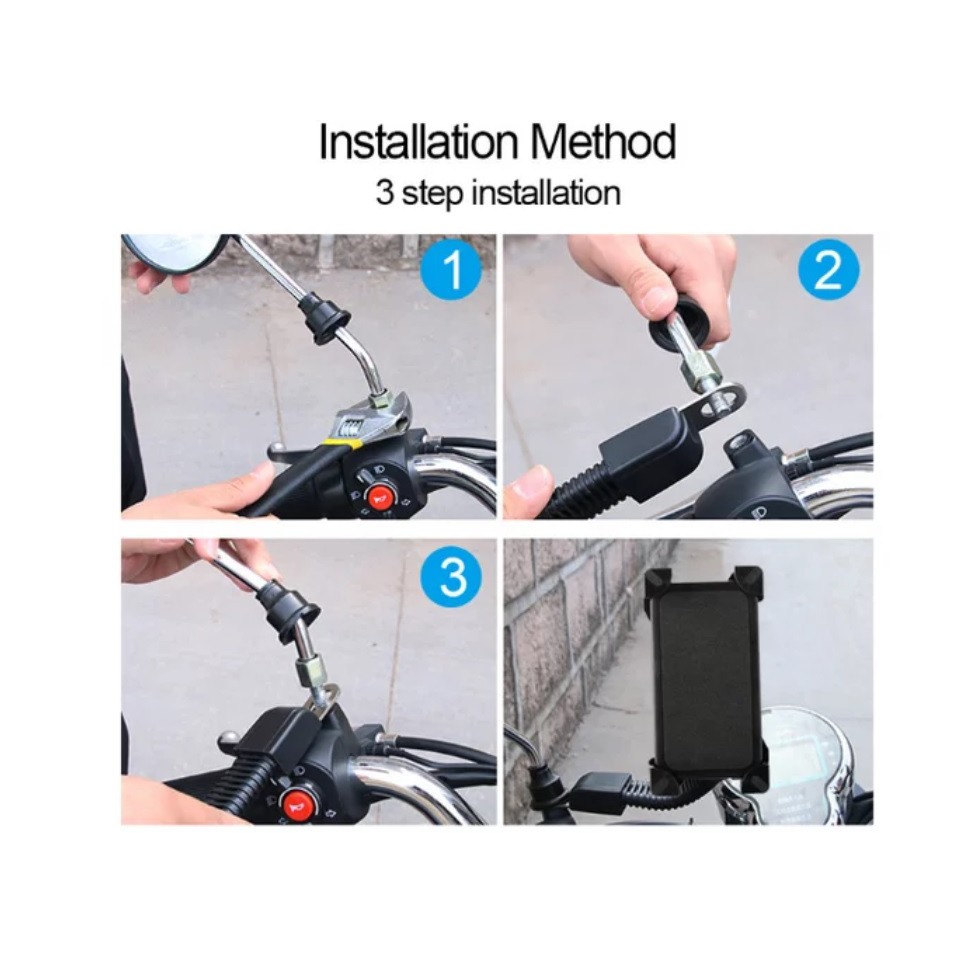 Installation Method
3 step installation

1

2

3