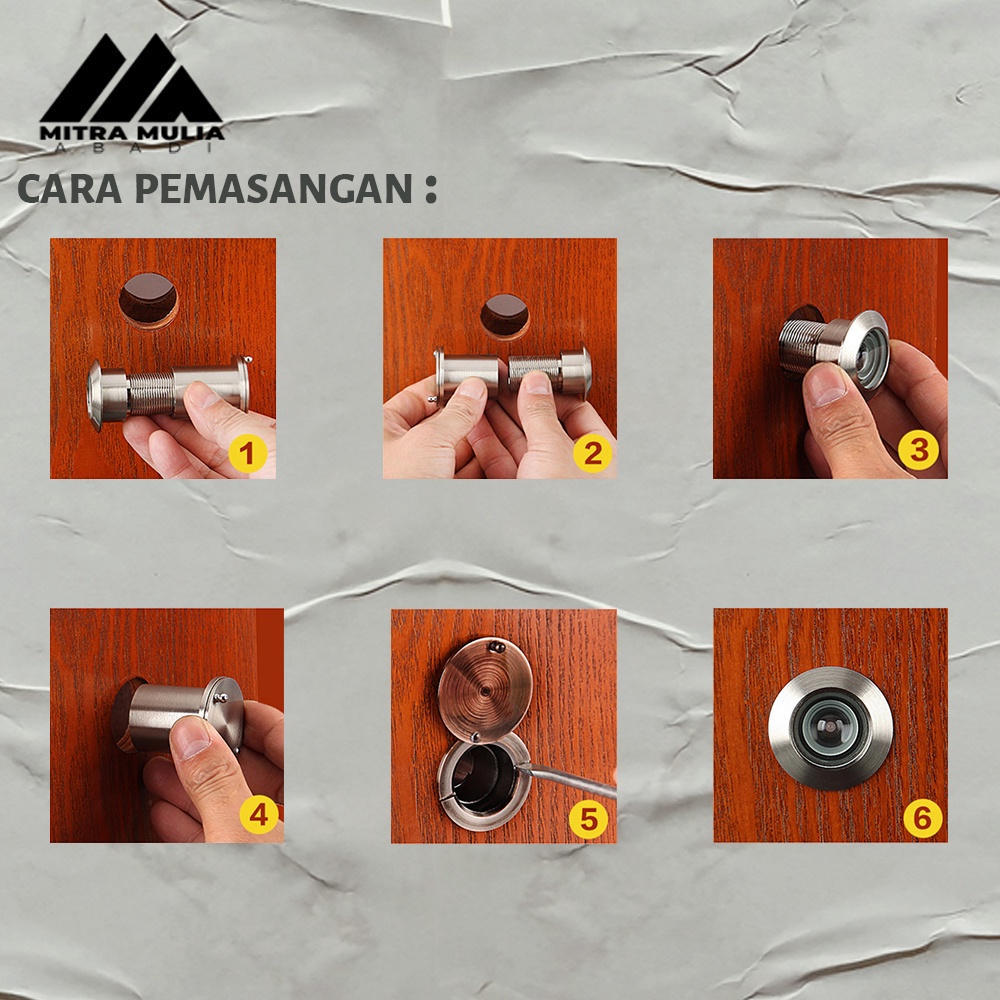 MITRA MULIA
ABADI

CARA PEMASANGAN :

1

2

3

4

5

6