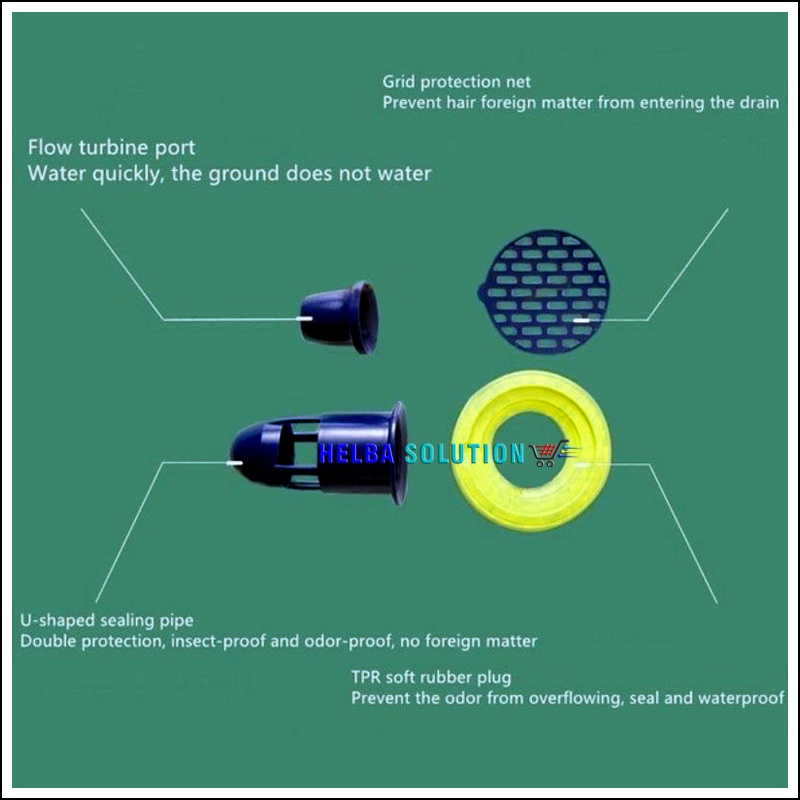 Grid protection net
Prevent hair foreign matter from entering the drain

Flow turbine port
Water quickly, the ground does not water

HELBA SOLUTION

U-shaped sealing pipe
Double protection, insect-proof and odor-proof, no foreign matter

TPR soft rubber plug
Prevent the odor from overflowing, seal and waterproof