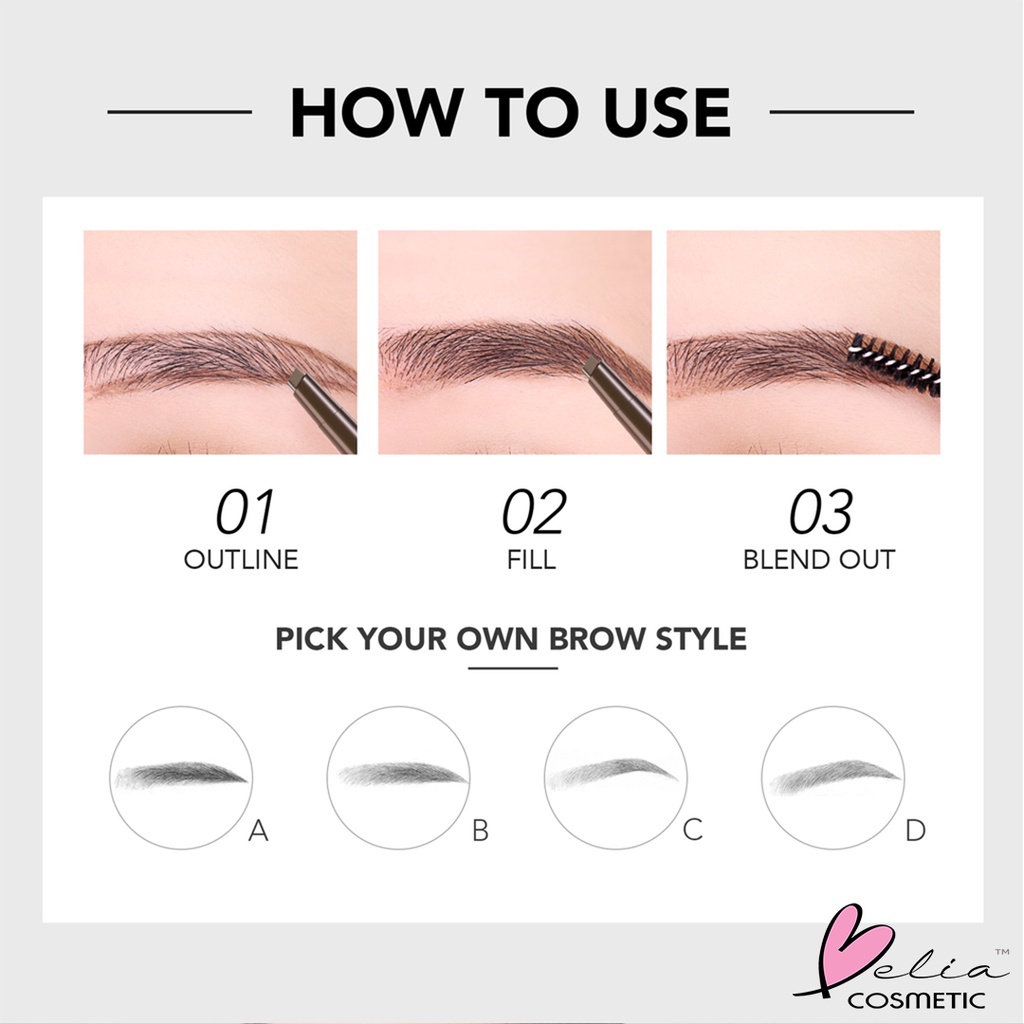 HOW TO USE

01
OUTLINE

02
FILL

03
BLEND OUT

PICK YOUR OWN BROW STYLE

A

B

C

D

Belia™
COSMETIC