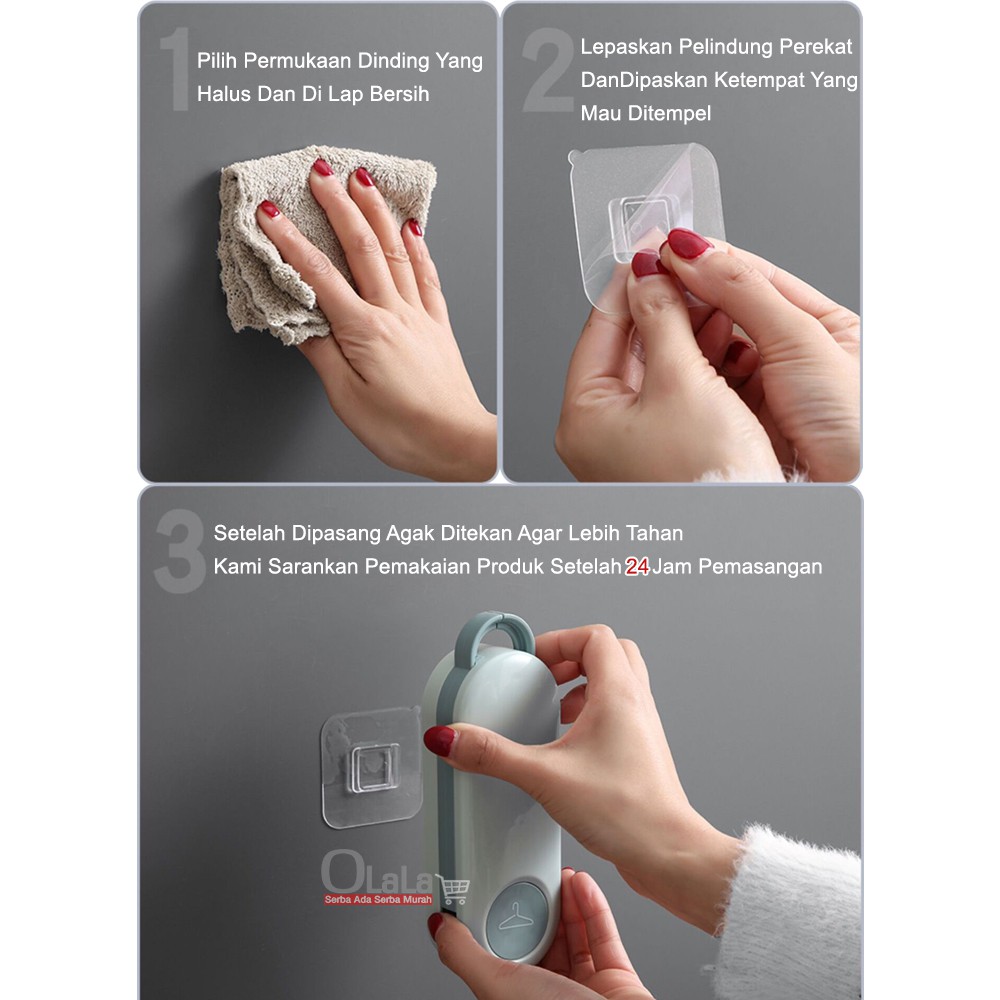 1 Pilih Permukaan Dinding Yang Halus Dan Di Lap Bersih

2 Lepaskan Pelindung Perekat DanDipaskan Ketempat Yang Mau Ditempel

3 Setelah Dipasang Agak Ditekan Agar Lebih Tahan Kami Sarankan Pemakaian Produk Setelah 24 Jam Pemasangan

OLaLa
Serba Ada Serba Murah