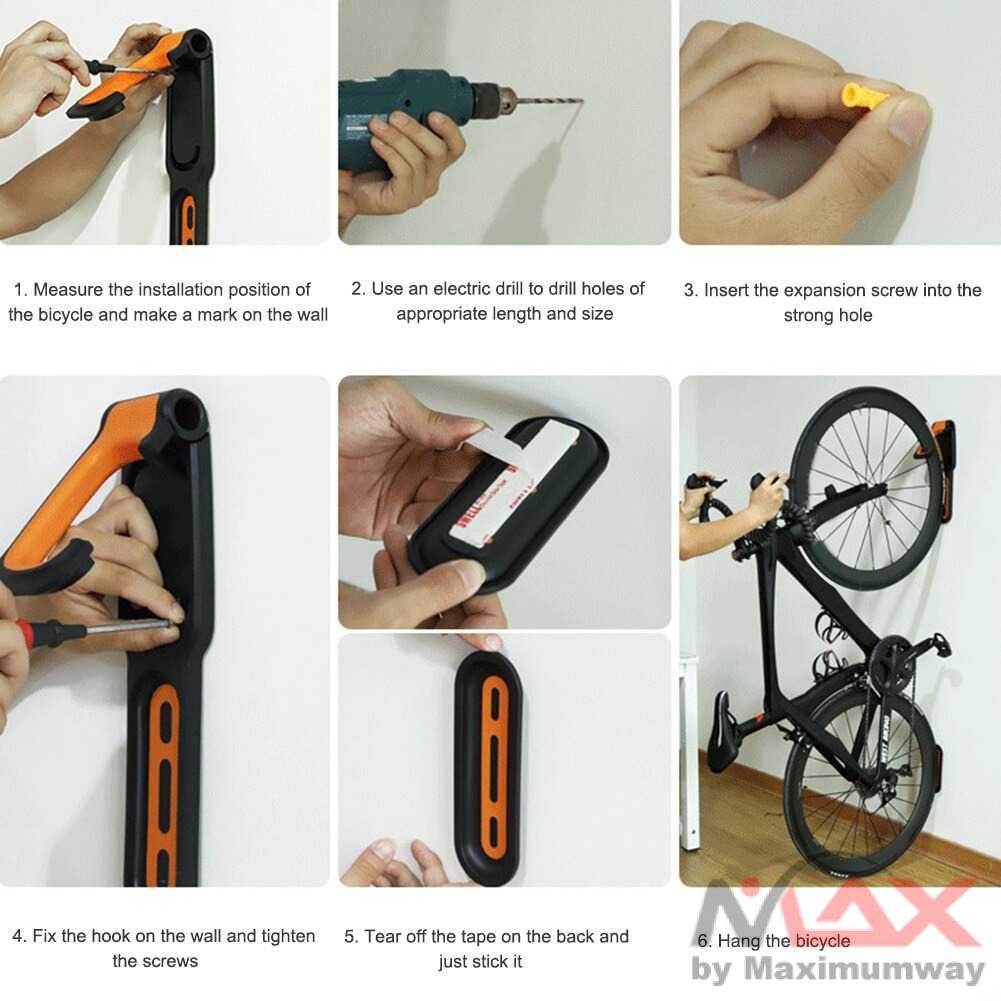 1. Measure the installation position of the bicycle and make a mark on the wall

2. Use an electric drill to drill holes of appropriate length and size

3. Insert the expansion screw into the strong hole

4. Fix the hook on the wall and tighten the screws

5. Tear off the tape on the back and just stick it

6. Hang the bicycle

MAX
by Maximumway