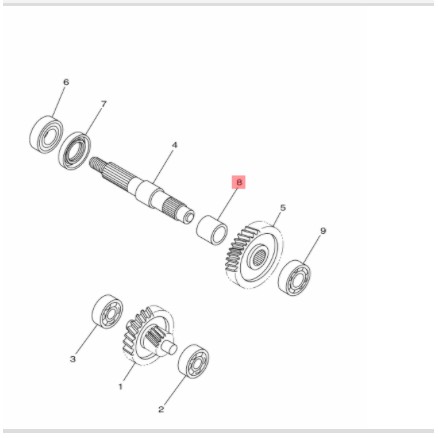 6
7
4
8
5
9
3
1
2