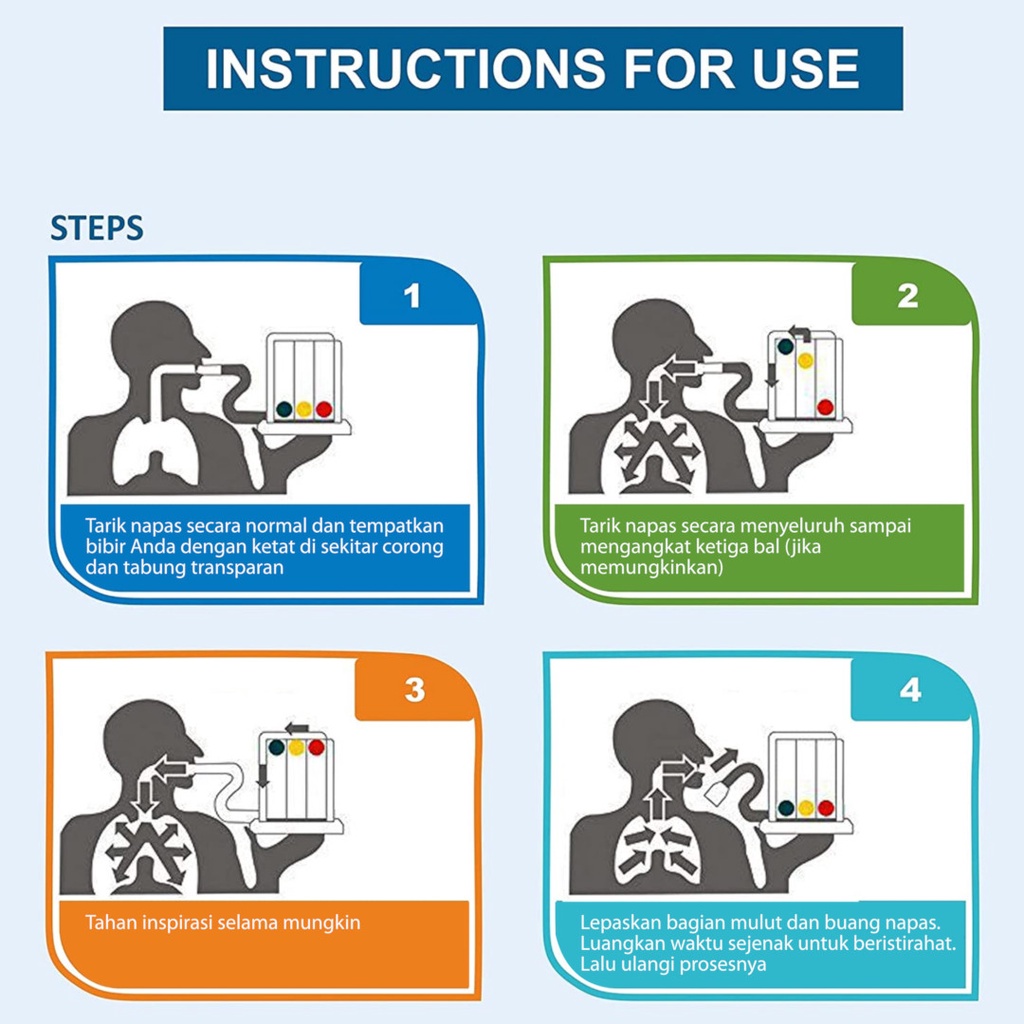 INSTRUCTIONS FOR USE

STEPS

1

Tarik napas secara normal dan tempatkan bibir Anda dengan ketat di sekitar corong dan tabung transparan

2

Tarik napas secara menyeluruh sampai mengangkat ketiga bal (jika memungkinkan)

3

Tahan inspirasi selama mungkin

4

Lepaskan bagian mulut dan buang napas. Luangkan waktu sejenak untuk beristirahat. Lalu ulangi prosesnya