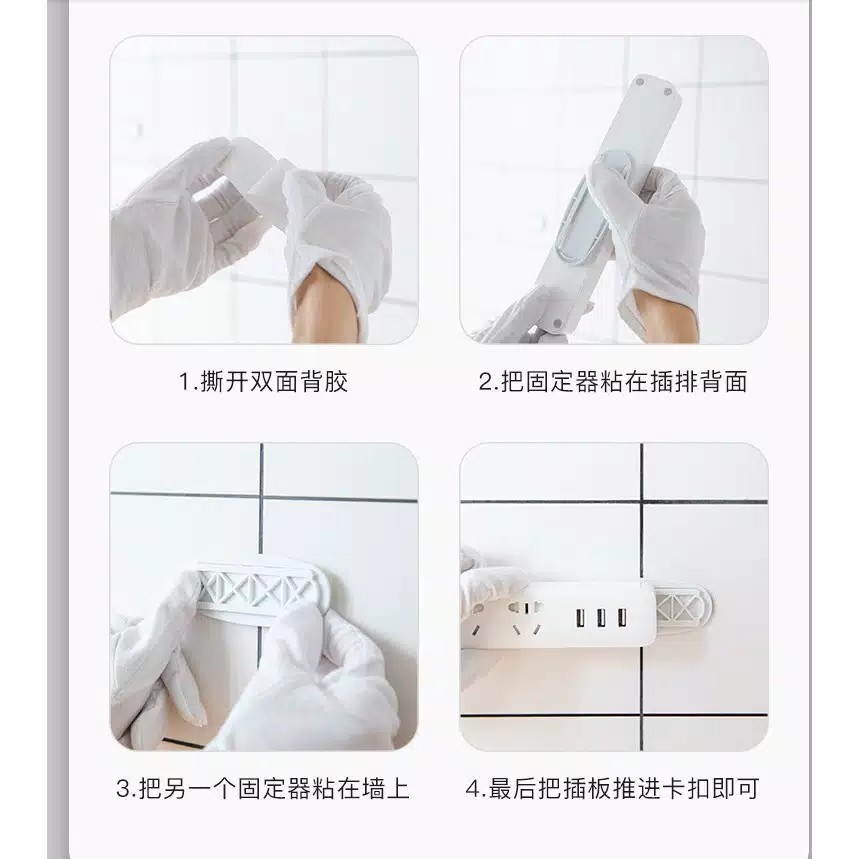 1.撕开双面背胶

2.把固定器粘在插排背面

3.把另一个固定器粘在墙上

4.最后把插板推进卡扣即可