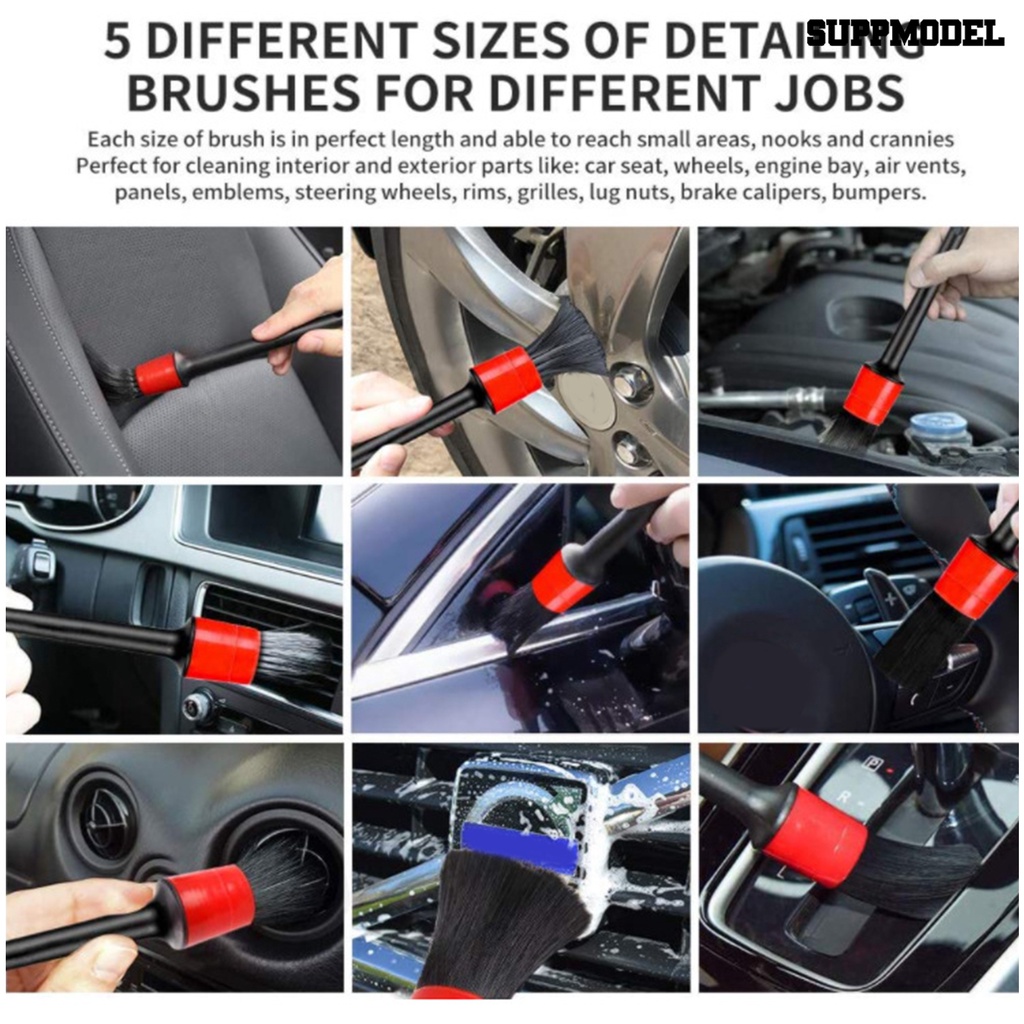 SUPPMODEL

5 DIFFERENT SIZES OF DETAILING BRUSHES FOR DIFFERENT JOBS

Each size of brush is in perfect length and able to reach small areas, nooks and crannies
Perfect for cleaning interior and exterior parts like: car seat, wheels, engine bay, air vents, panels, emblems, steering wheels, rims, grilles, lug nuts, brake calipers, bumpers.

P
R